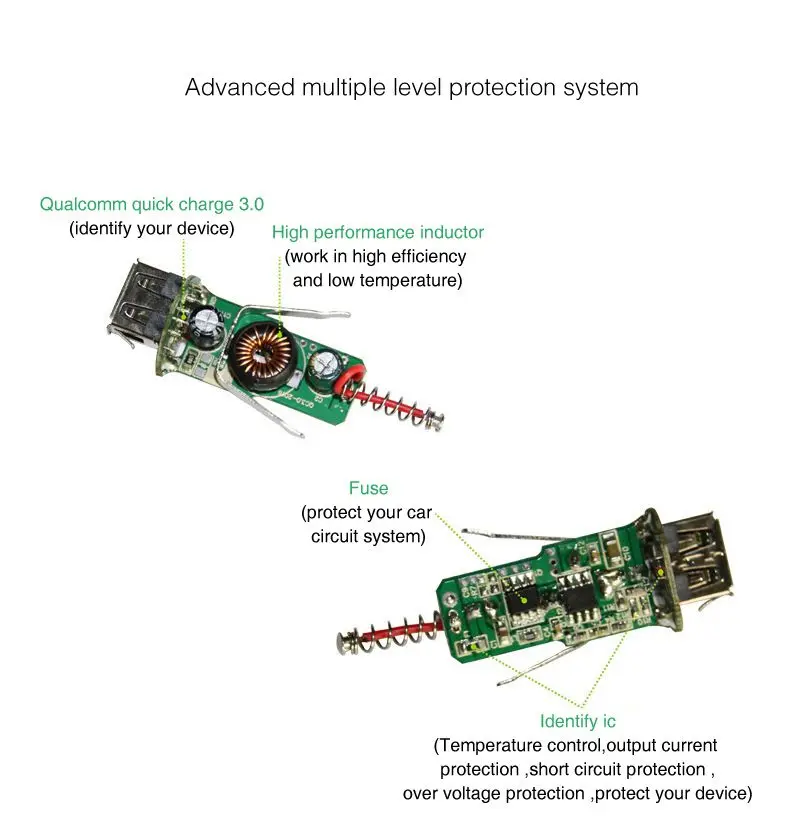 Advanced multiple level protection system

Qualcomm quick charge 3.0
(identify your device)

High performance inductor
(work in high efficiency and low temperature)

Fuse
(protect your car circuit system)

Identify ic
(Temperature control,output current protection ,short circuit protection , over voltage protection ,protect your device)