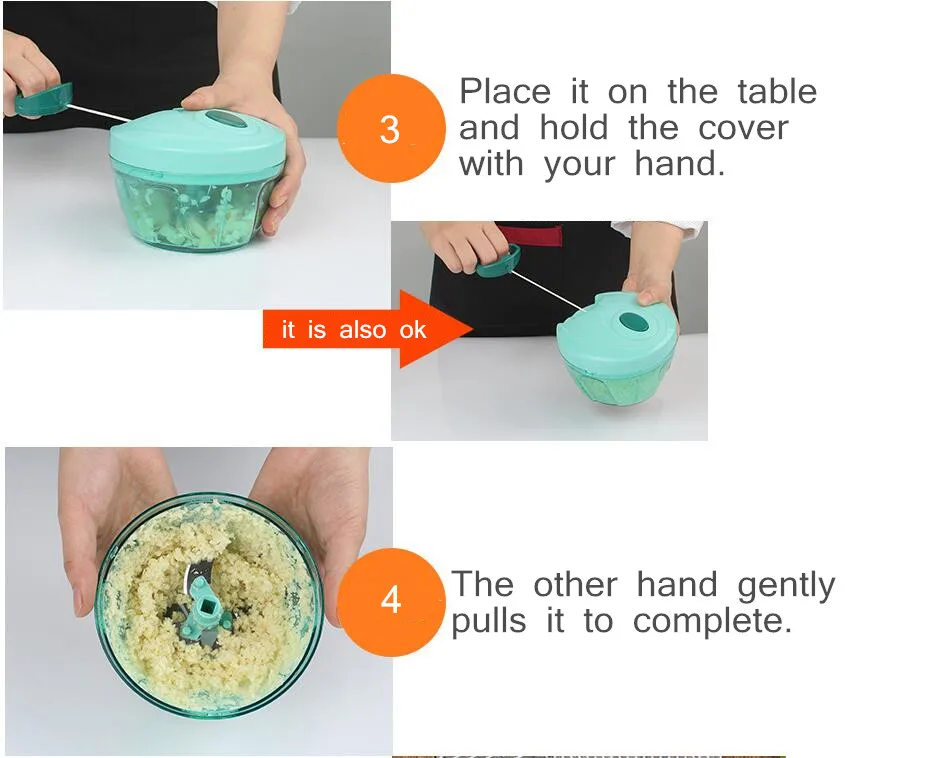 3

Place it on the table and hold the cover with your hand.

it is also ok

4

The other hand gently pulls it to complete.