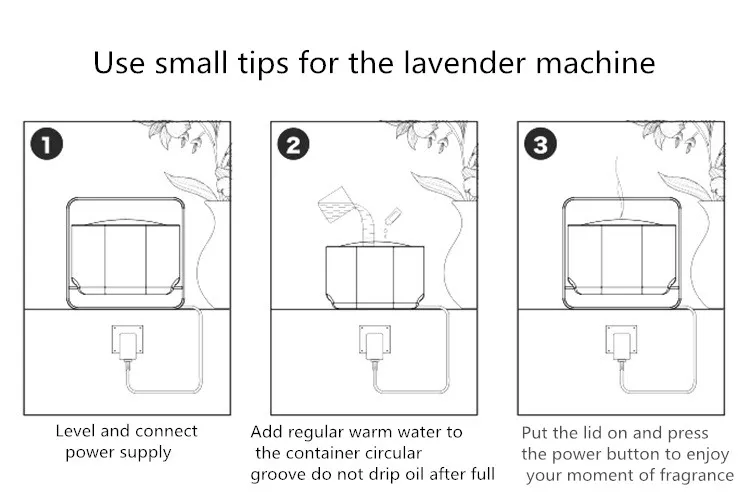 Use small tips for the lavender machine

1

Level and connect power supply

2

Add regular warm water to the container circular groove do not drip oil after full

3

Put the lid on and press the power button to enjoy your moment of fragrance