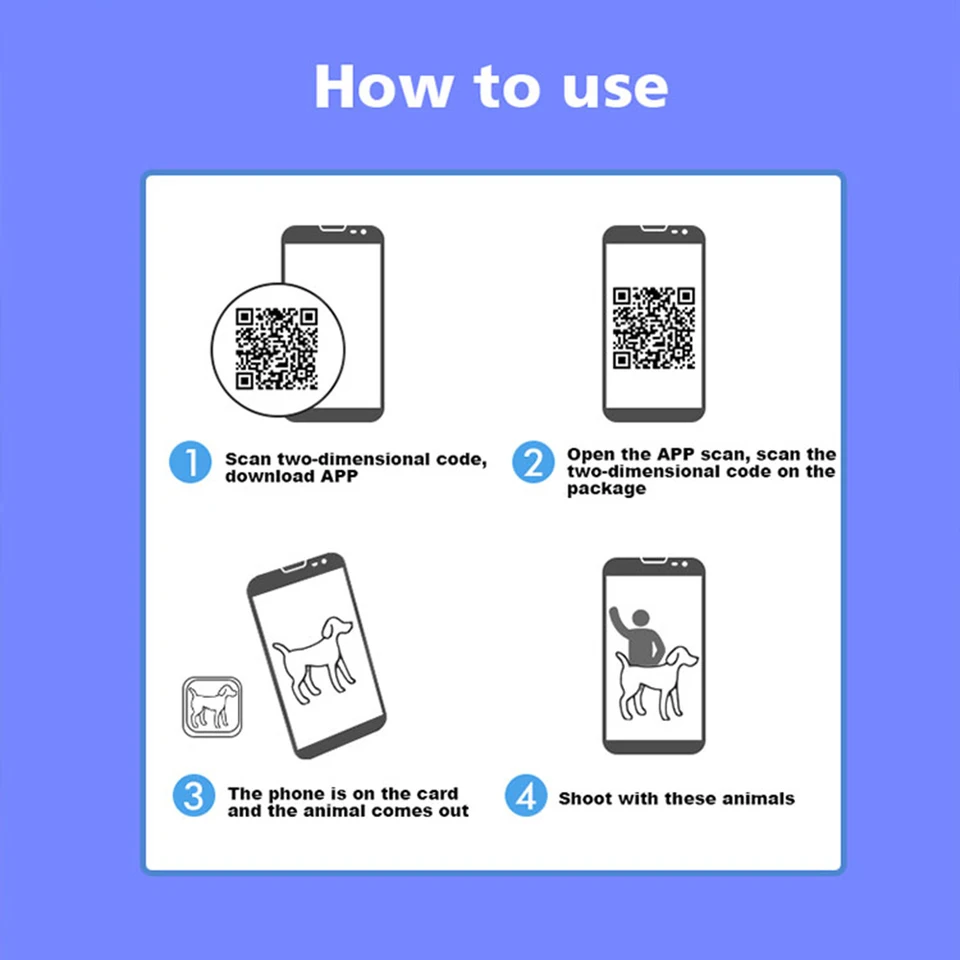 How to use

1 Scan two-dimensional code, download APP

2 Open the APP scan, scan the two-dimensional code on the package

3 The phone is on the card and the animal comes out

4 Shoot with these animals