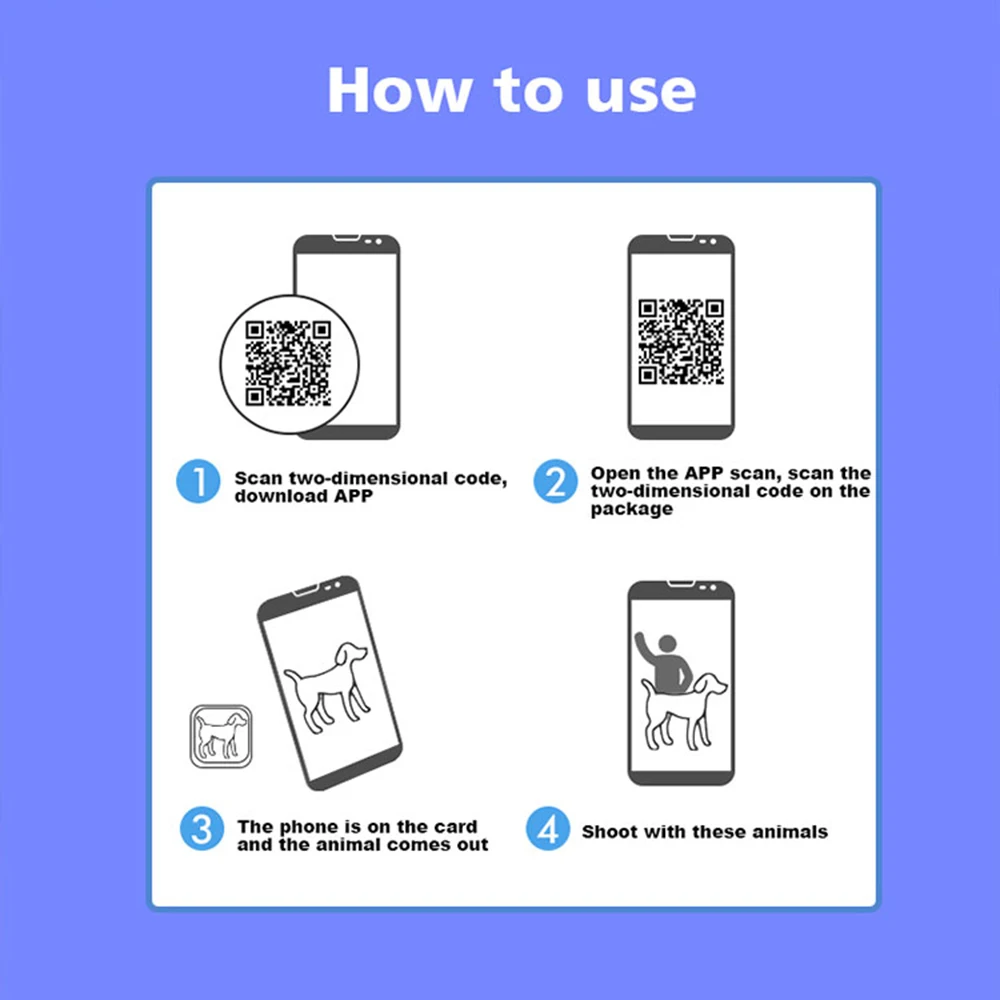 How to use

1 Scan two-dimensional code, download APP

2 Open the APP scan, scan the two-dimensional code on the package

3 The phone is on the card and the animal comes out

4 Shoot with these animals