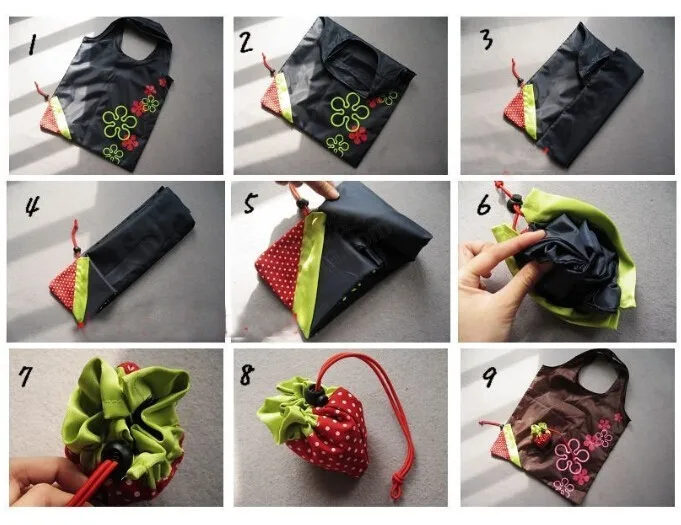 1
2
3
4
5
6
7
8
9