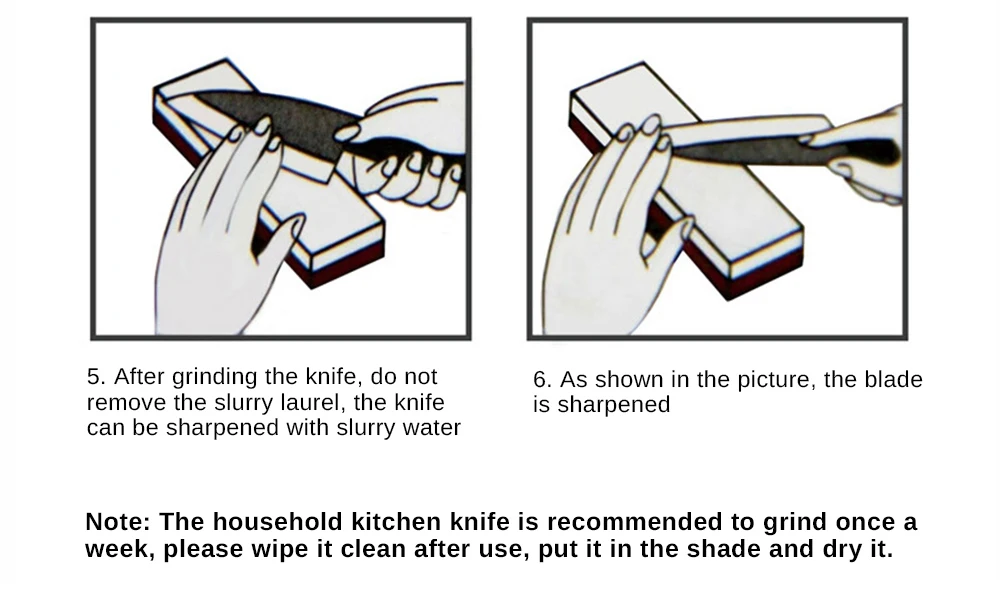 5. After grinding the knife, do not remove the slurry laurel, the knife can be sharpened with slurry water

6. As shown in the picture, the blade is sharpened

Note: The household kitchen knife is recommended to grind once a week, please wipe it clean after use, put it in the shade and dry it.