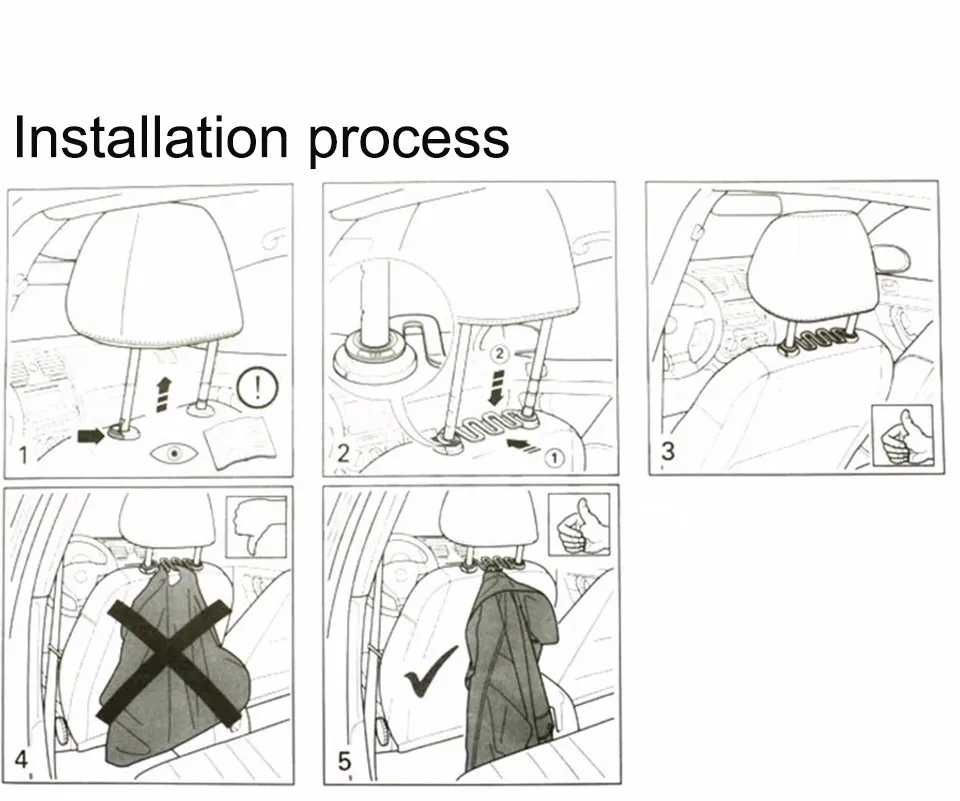 Installation process

1

!

2

②

①

3

4

5