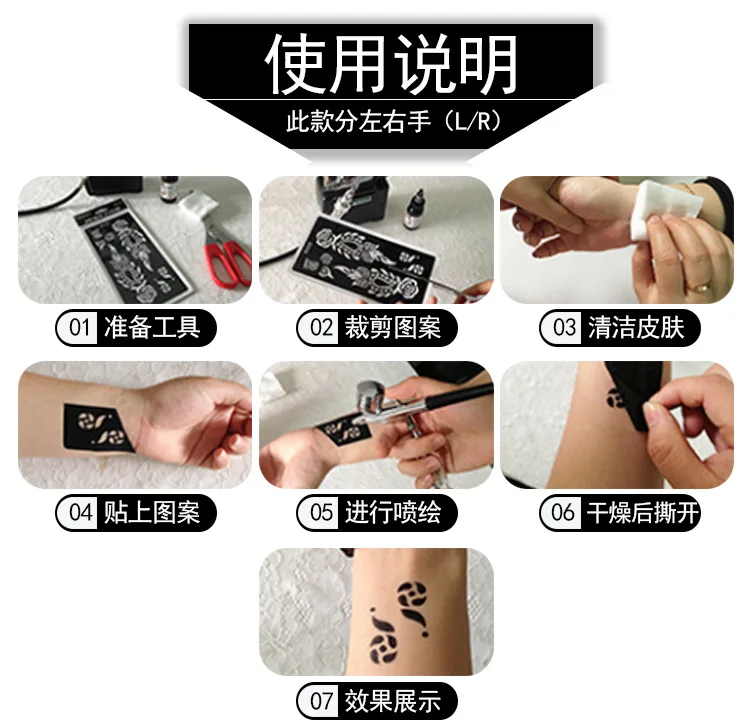 使用说明

此款分左右手（L/R）

01 准备工具

02 裁剪图案

03 清洁皮肤

04 贴上图案

05 进行喷绘

06 干燥后撕开

07 效果展示