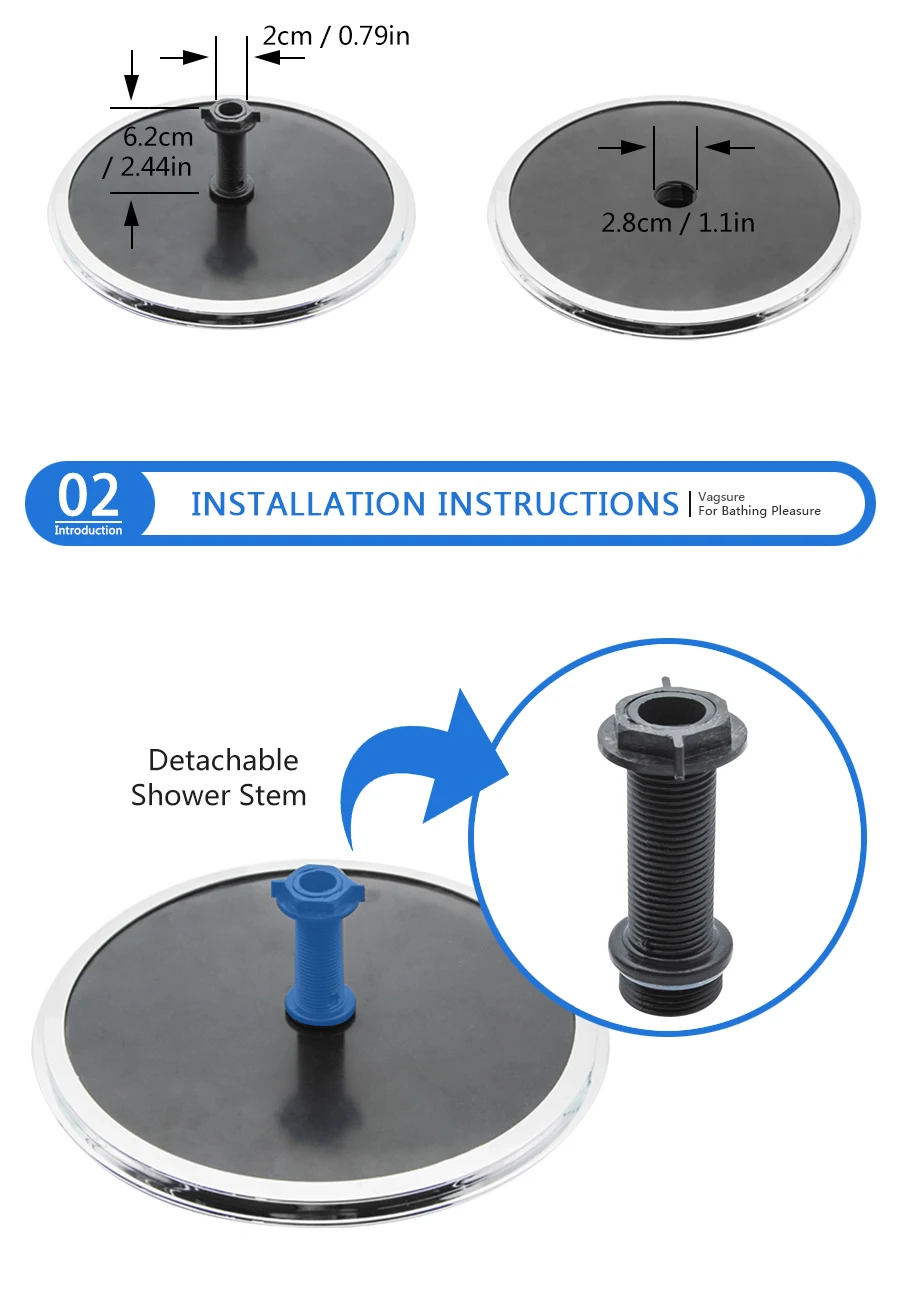 2cm / 0.79in

6.2cm / 2.44in

2.8cm / 1.1in

02
Introduction

INSTALLATION INSTRUCTIONS

Vagsure
For Bathing Pleasure

Detachable Shower Stem