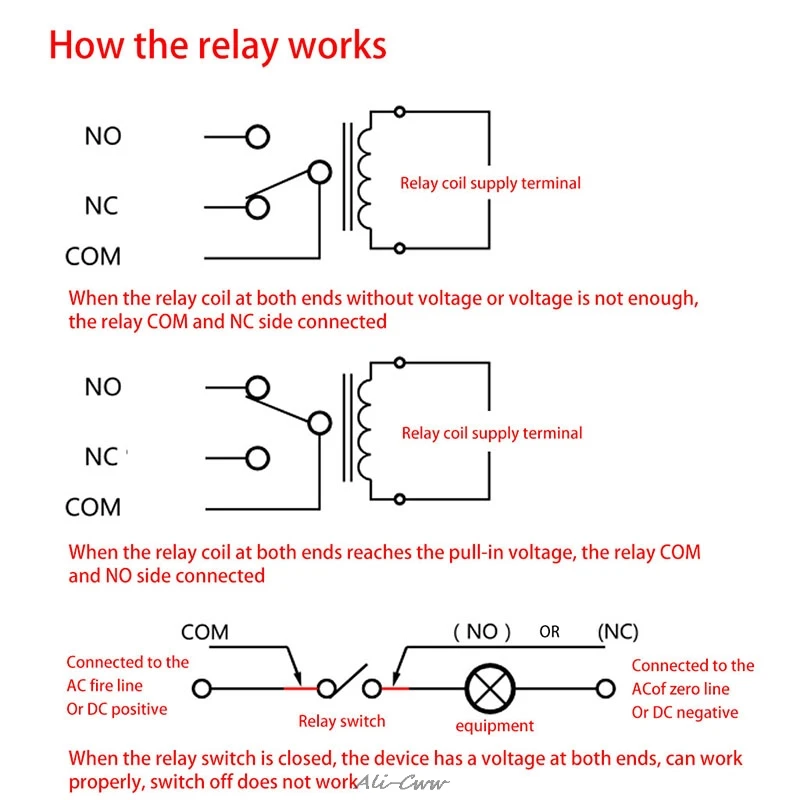 How the relay works

NO

NC

COM

Relay coil supply terminal

When the relay coil at both ends without voltage or voltage is not enough, the relay COM and NC side connected

NO

NC

COM

Relay coil supply terminal

When the relay coil at both ends reaches the pull-in voltage, the relay COM and NO side connected

COM

( NO ) OR (NC)

Connected to the AC fire line Or DC positive

Relay switch

equipment

Connected to the ACof zero line Or DC negative

When the relay switch is closed, the device has a voltage at both ends, can work properly, switch off does not work

Ali-Cww