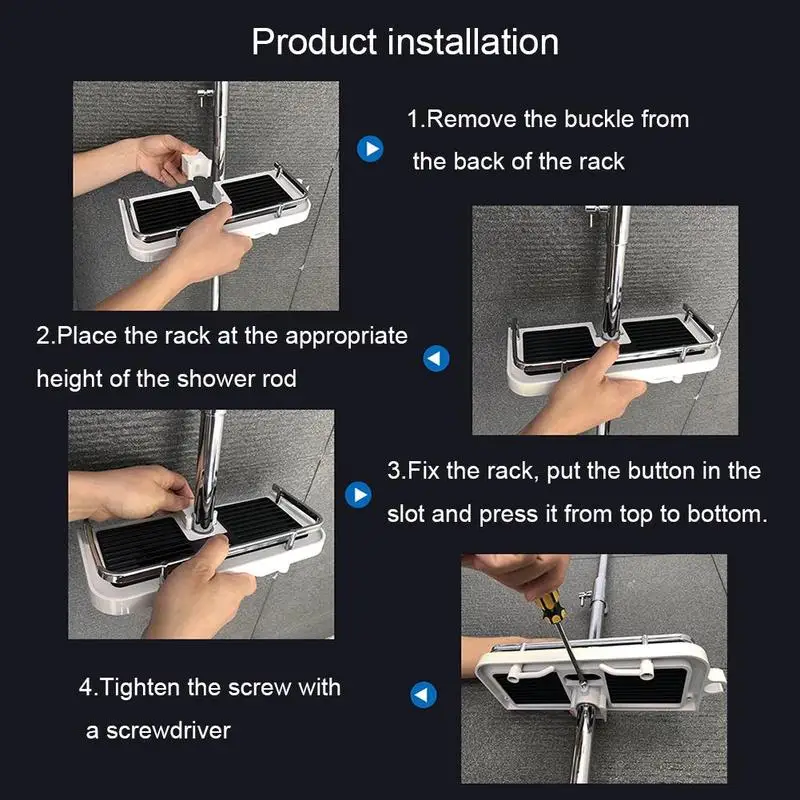 Product installation

1.Remove the buckle from the back of the rack

2.Place the rack at the appropriate height of the shower rod

3.Fix the rack, put the button in the slot and press it from top to bottom.

4.Tighten the screw with a screwdriver