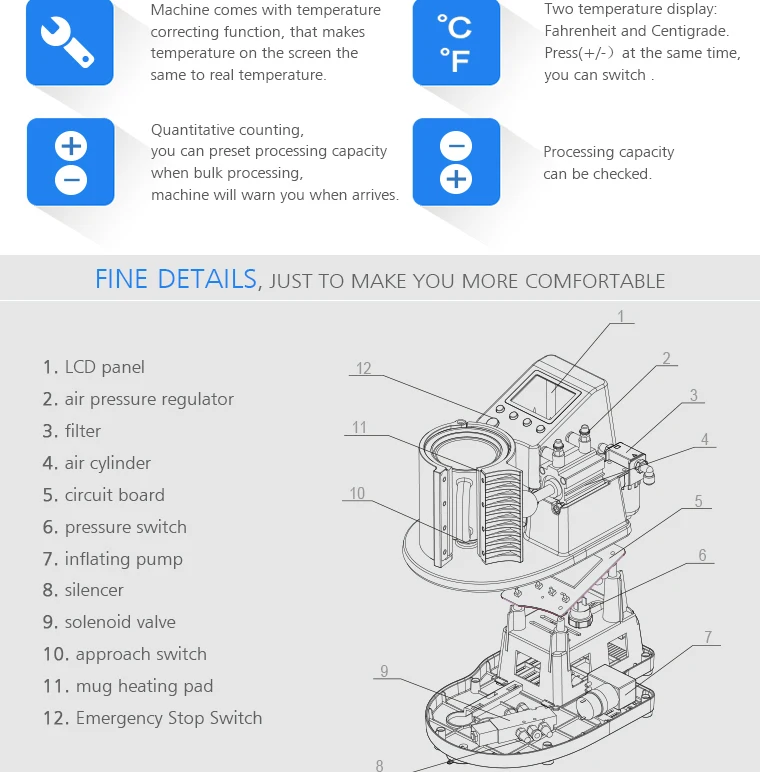 Machine comes with temperature correcting function, that makes temperature on the screen the same to real temperature.

°C °F

Two temperature display: Fahrenheit and Centigrade. Press(+/-) at the same time, you can switch .

Quantitative counting, you can preset processing capacity when bulk processing, machine will warn you when arrives.

Processing capacity can be checked.

FINE DETAILS, JUST TO MAKE YOU MORE COMFORTABLE

1. LCD panel
2. air pressure regulator
3. filter
4. air cylinder
5. circuit board
6. pressure switch
7. inflating pump
8. silencer
9. solenoid valve
10. approach switch
11. mug heating pad
12. Emergency Stop Switch

1
2
3
4
5
6
7
8
9
10
11
12