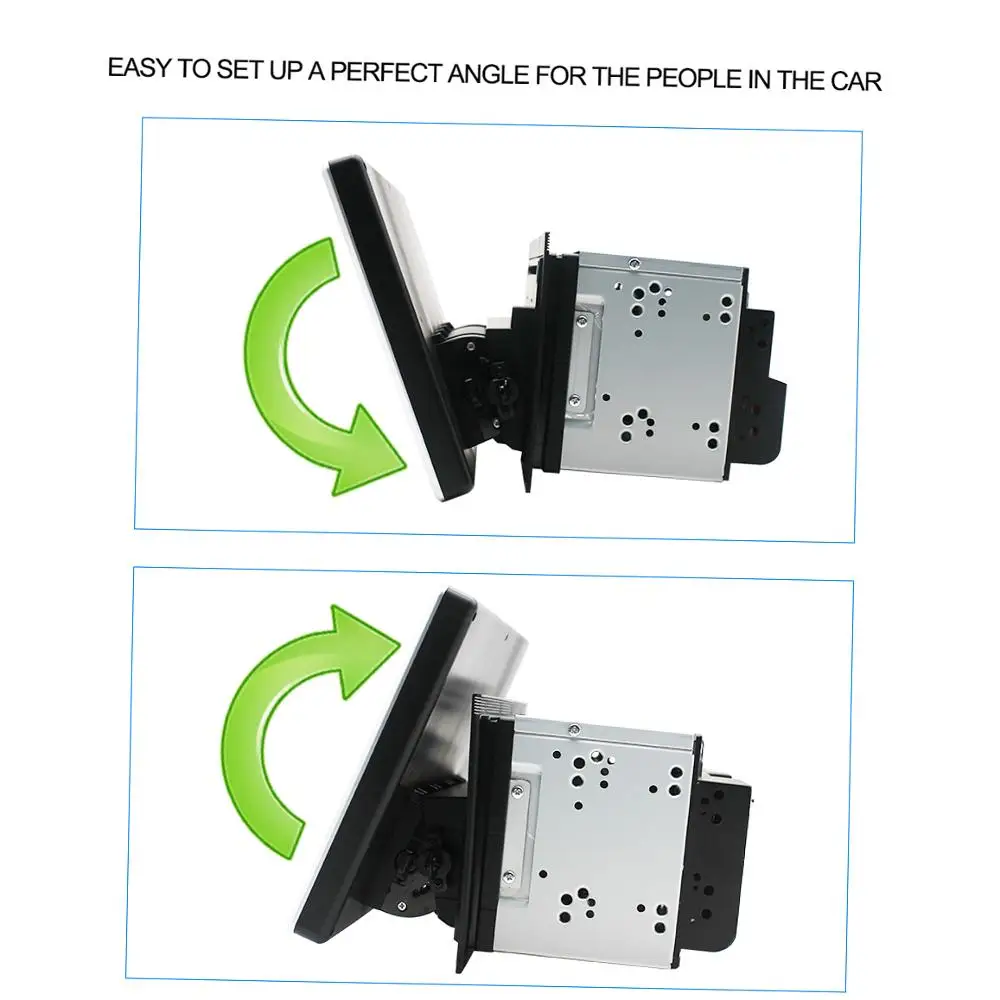 EASY TO SET UP A PERFECT ANGLE FOR THE PEOPLE IN THE CAR