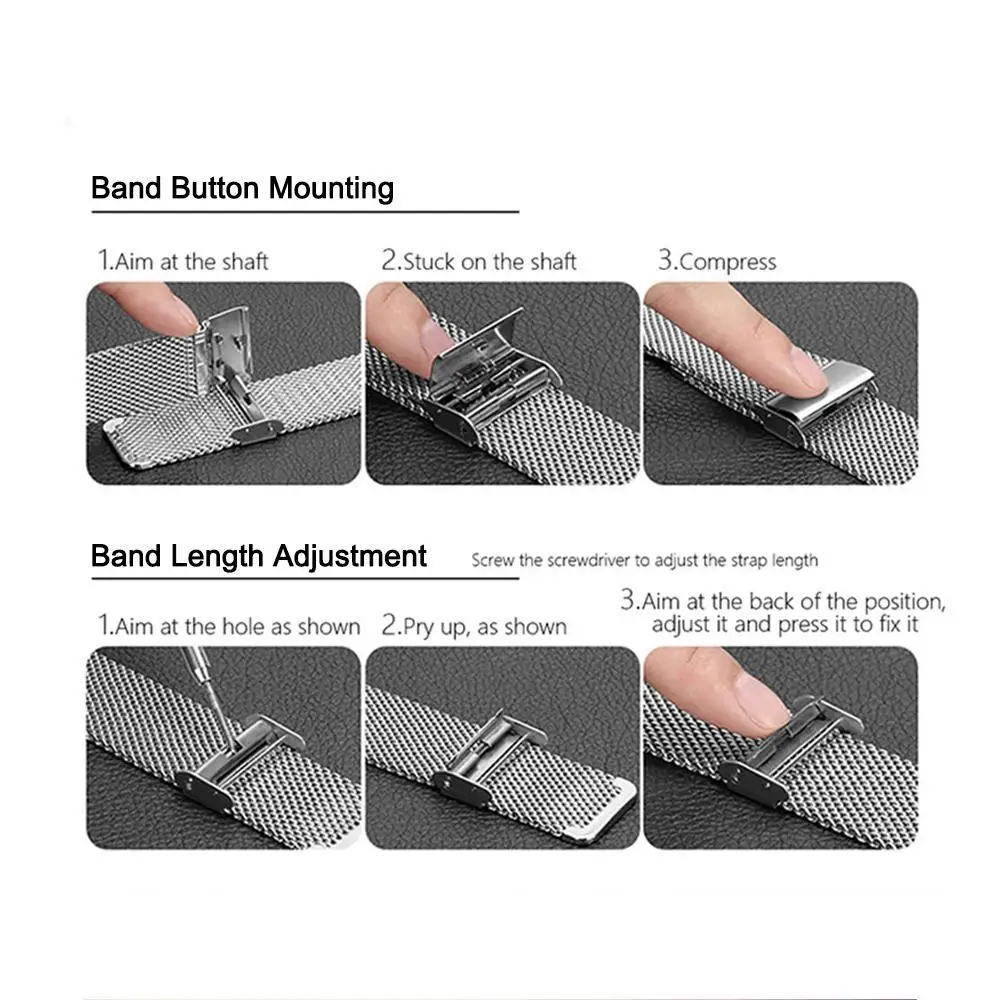 Band Button Mounting

1.Aim at the shaft

2.Stuck on the shaft

3.Compress

Band Length Adjustment

Screw the screwdriver to adjust the strap length

1.Aim at the hole as shown

2.Pry up, as shown

3.Aim at the back of the position, adjust it and press it to fix it