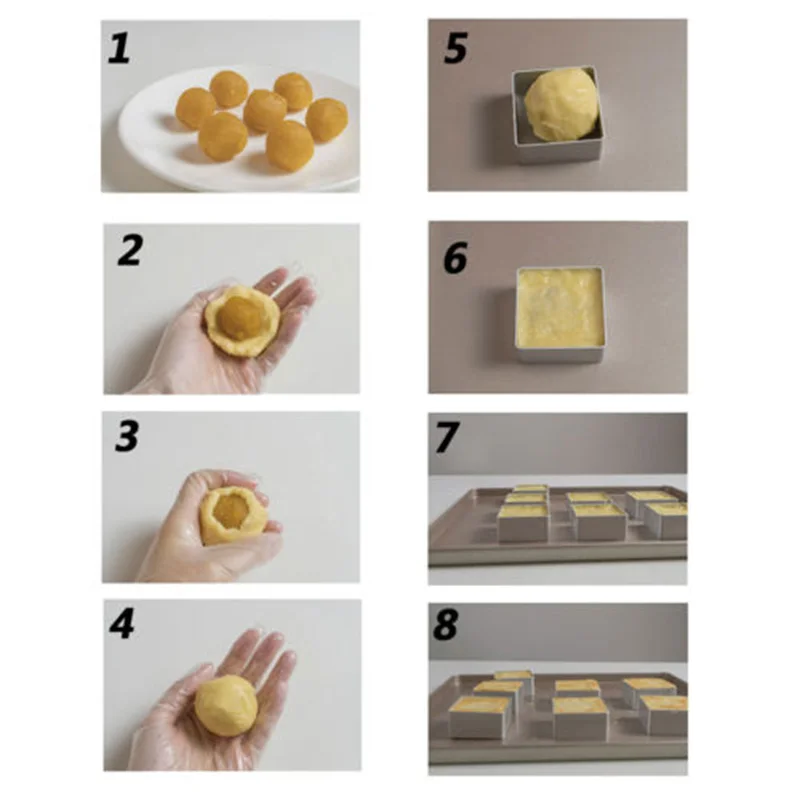 1

2

3

4

5

6

7

8