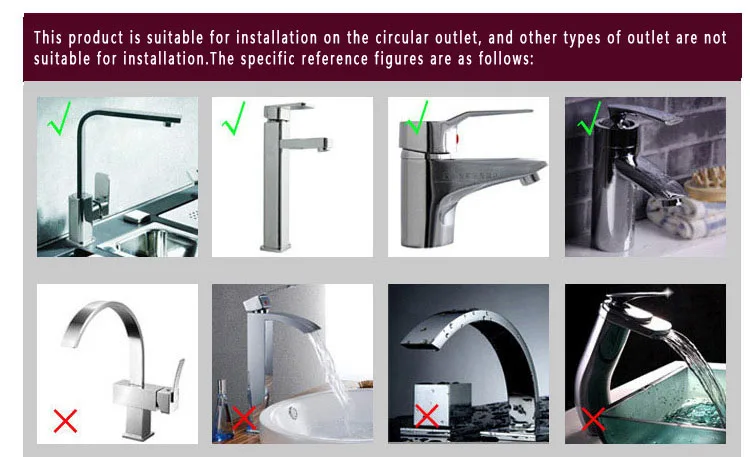 This product is suitable for installation on the circular outlet, and other types of outlet are not suitable for installation.The specific reference figures are as follows: