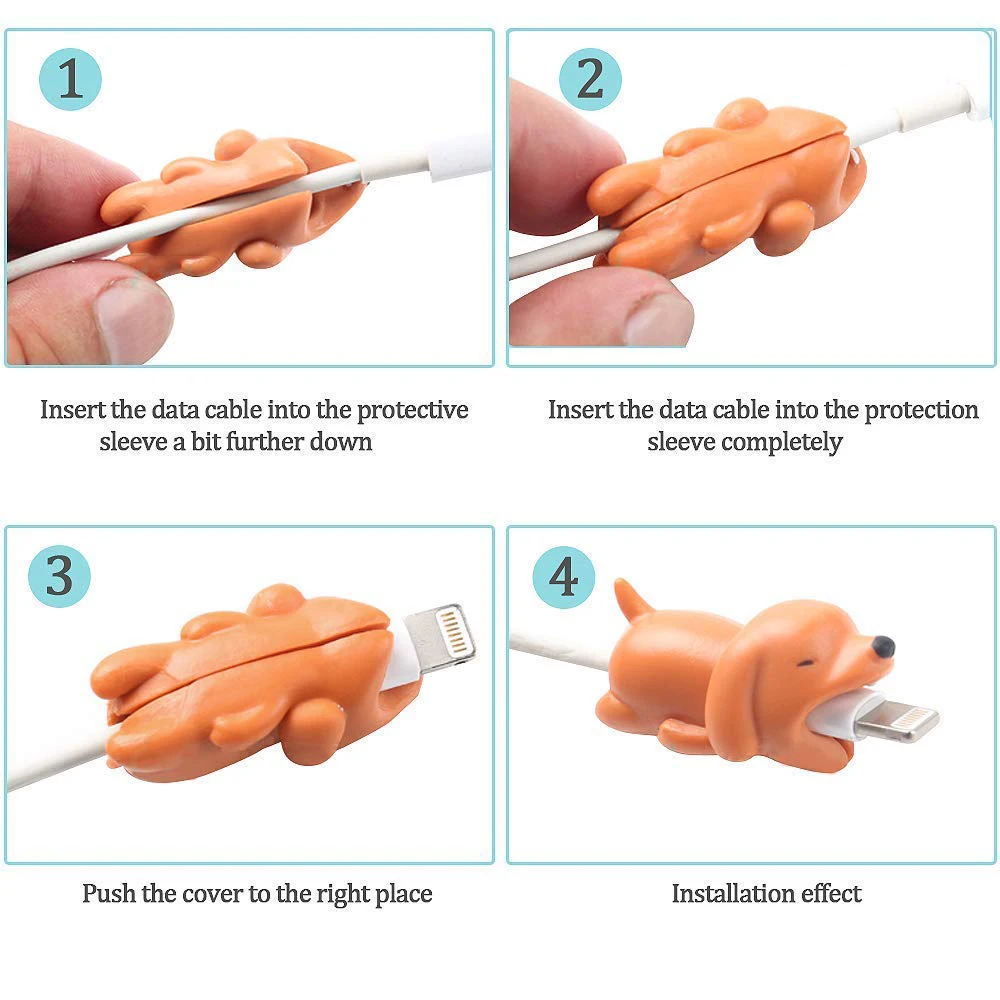 1

Insert the data cable into the protective sleeve a bit further down

2

Insert the data cable into the protection sleeve completely

3

Push the cover to the right place

4

Installation effect