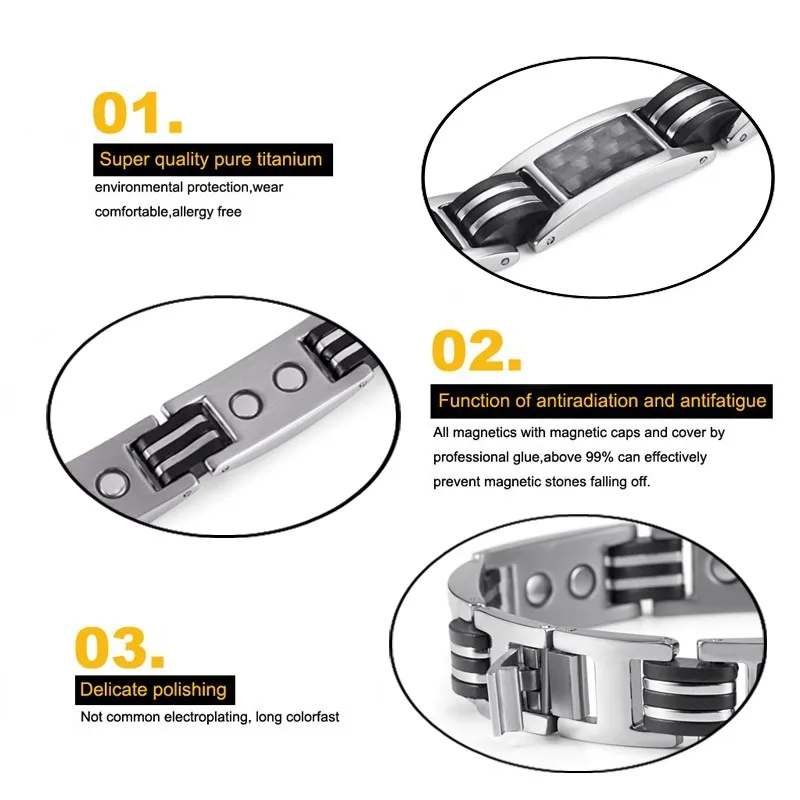 01.

Super quality pure titanium

environmental protection,wear comfortable,allergy free

02.

Function of antiradiation and antifatigue

All magnetics with magnetic caps and cover by professional glue,above 99% can effectively prevent magnetic stones falling off.

03.

Delicate polishing

Not common electroplating, long colorfast