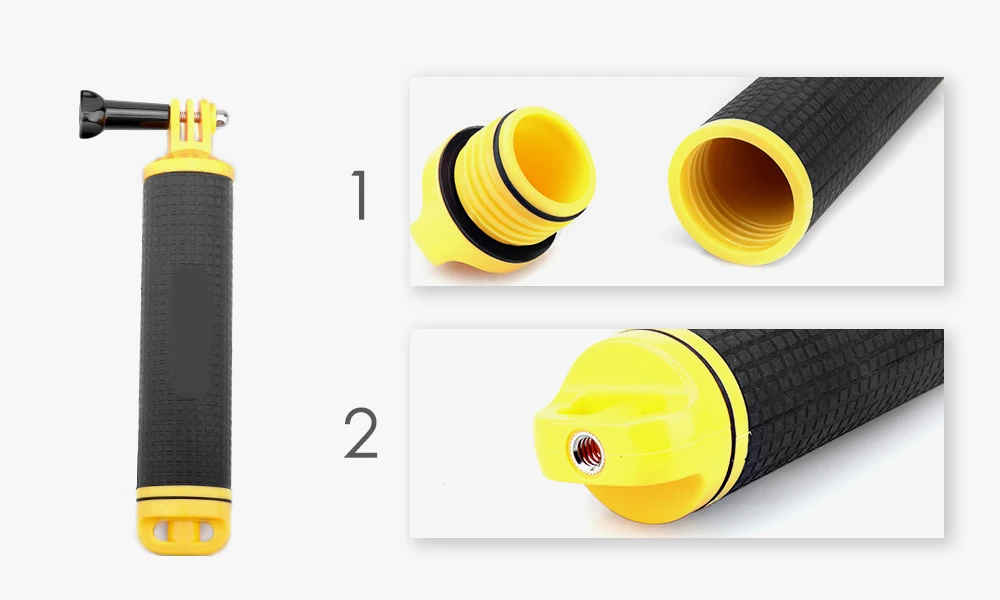 1

2