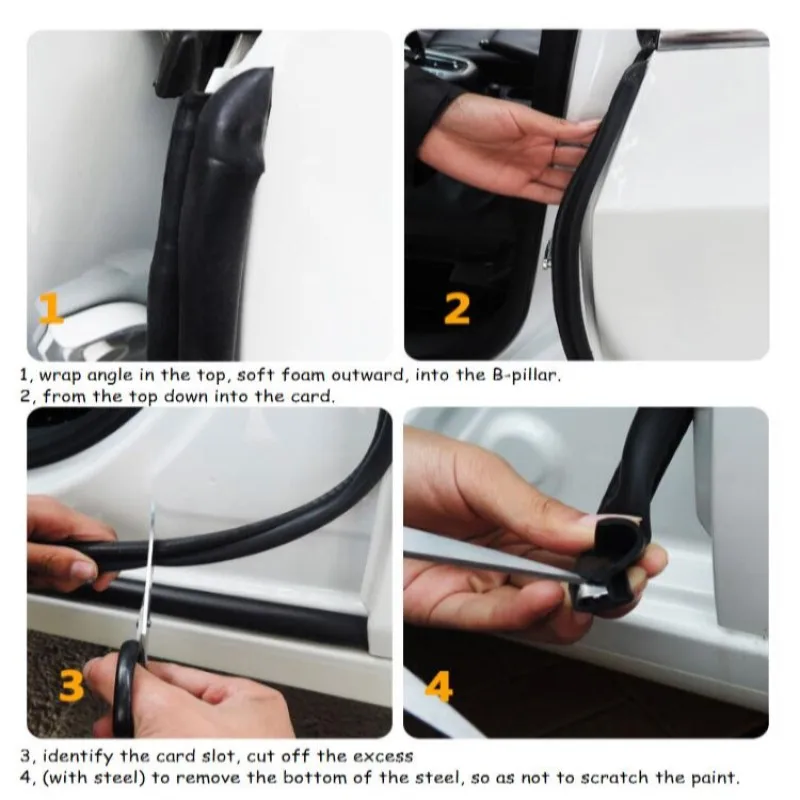 1

2

1, wrap angle in the top, soft foam outward, into the B-pillar.
2, from the top down into the card.

3

4

3, identify the card slot, cut off the excess
4, (with steel) to remove the bottom of the steel, so as not to scratch the paint.