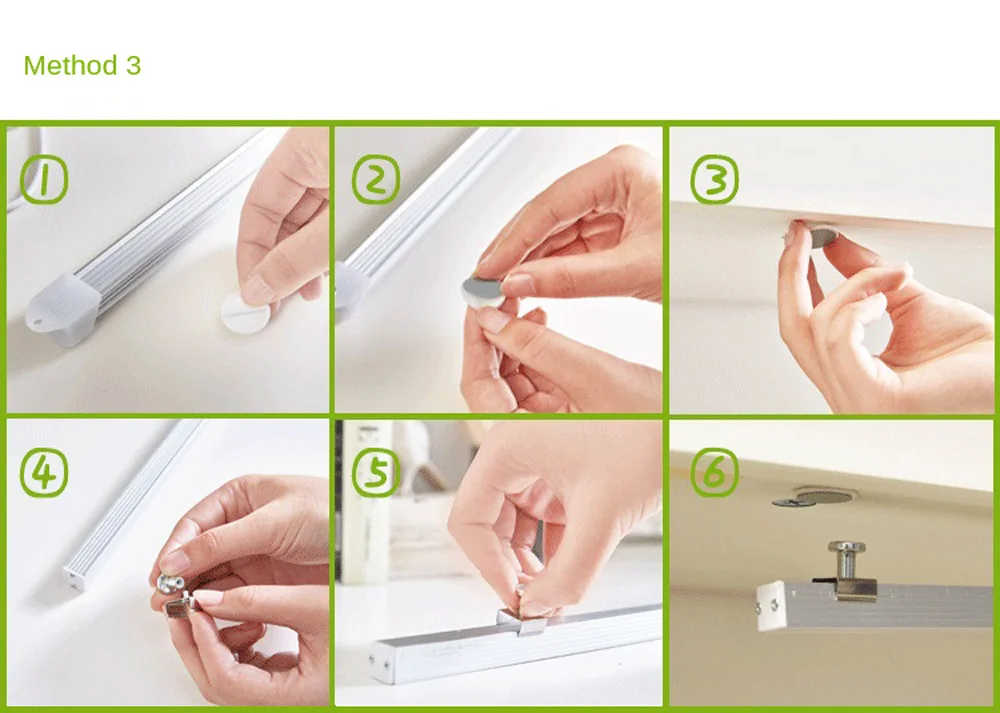 Method 3

1

2

3

4

5

6