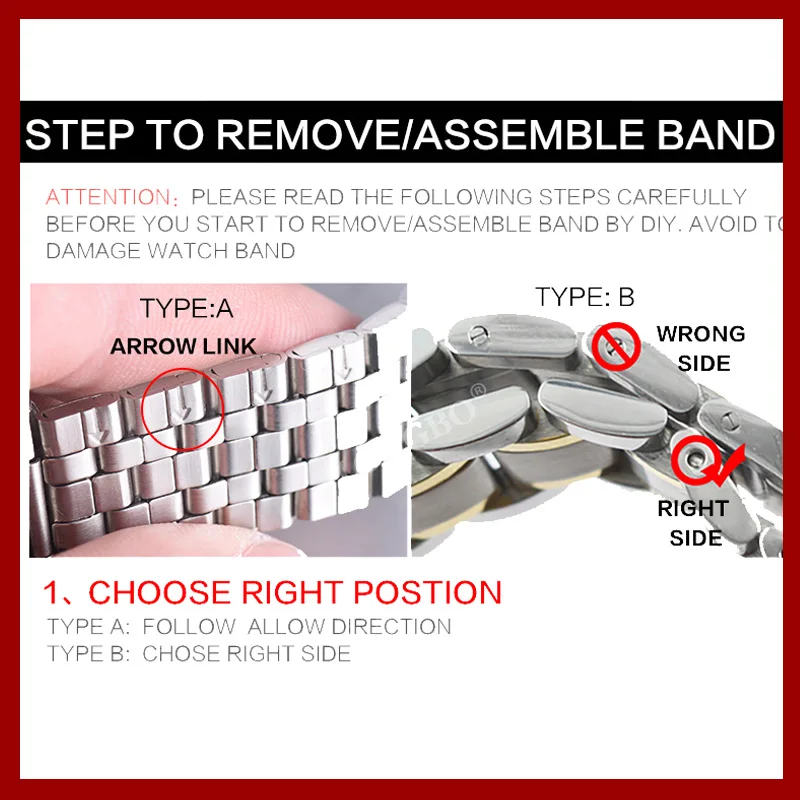 STEP TO REMOVE/ASSEMBLE BAND

ATTENTION: PLEASE READ THE FOLLOWING STEPS CAREFULLY BEFORE YOU START TO REMOVE/ASSEMBLE BAND BY DIY. AVOID TO DAMAGE WATCH BAND

TYPE:A
ARROW LINK

TYPE: B
WRONG SIDE
GBO®
RIGHT SIDE

1、CHOOSE RIGHT POSTION
TYPE A: FOLLOW ALLOW DIRECTION
TYPE B: CHOSE RIGHT SIDE