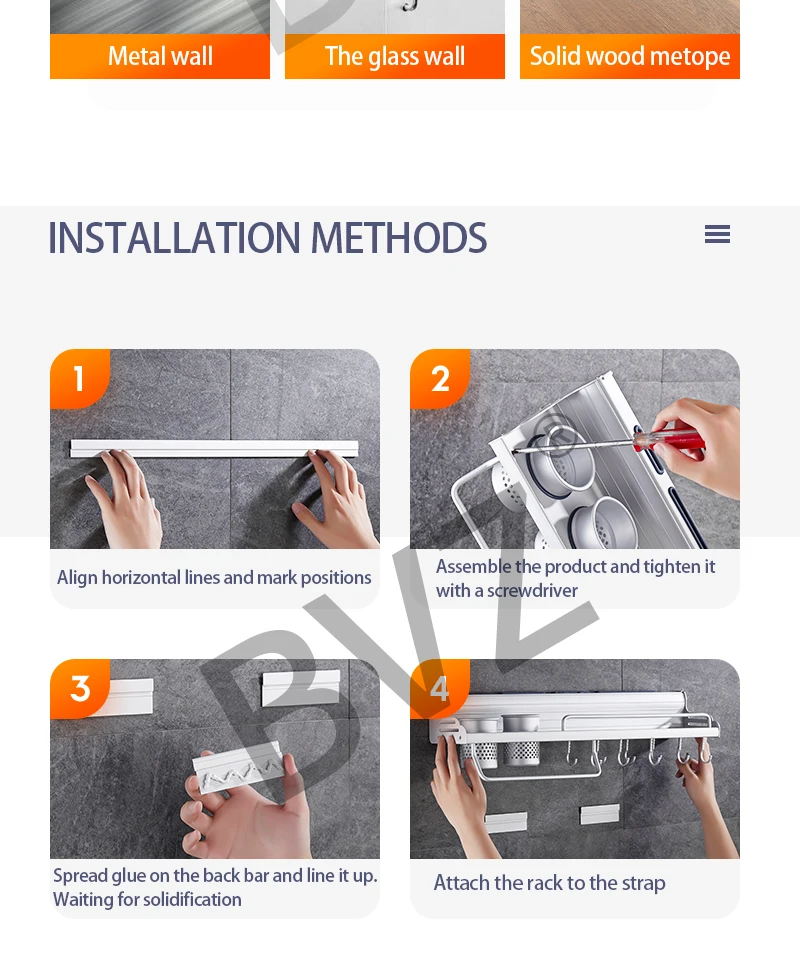 Metal wall
The glass wall
Solid wood metope

INSTALLATION METHODS

1
Align horizontal lines and mark positions

2
Assemble the product and tighten it with a screwdriver

3
Spread glue on the back bar and line it up. Waiting for solidification

4
Attach the rack to the strap

BVZ