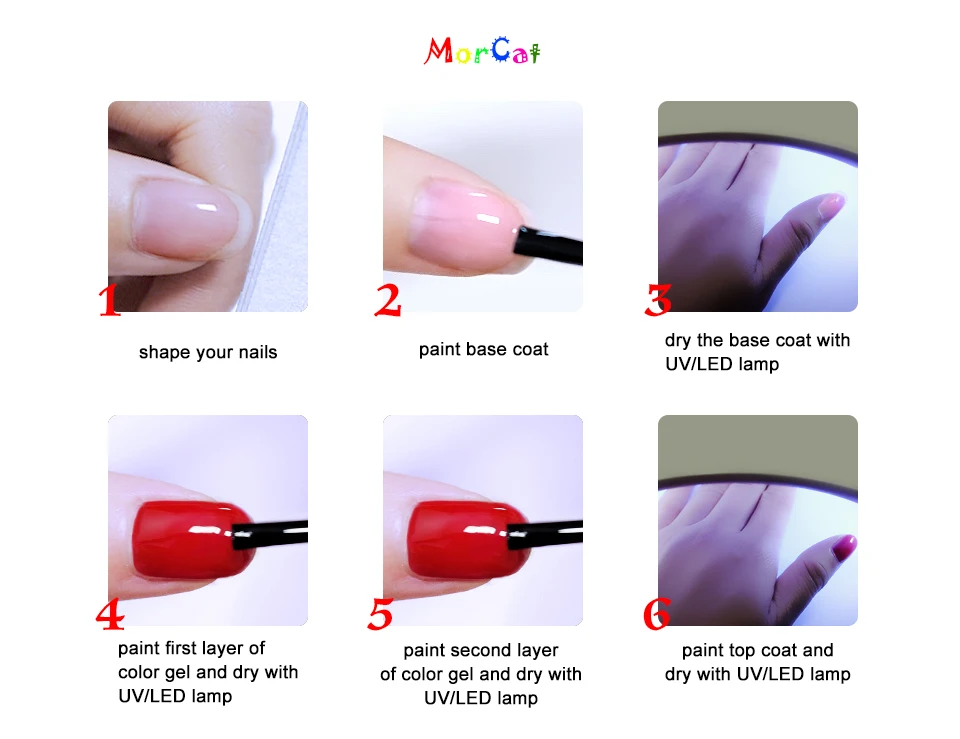 MorCat

1

shape your nails

2

paint base coat

3

dry the base coat with UV/LED lamp

4

paint first layer of color gel and dry with UV/LED lamp

5

paint second layer of color gel and dry with UV/LED lamp

6

paint top coat and dry with UV/LED lamp