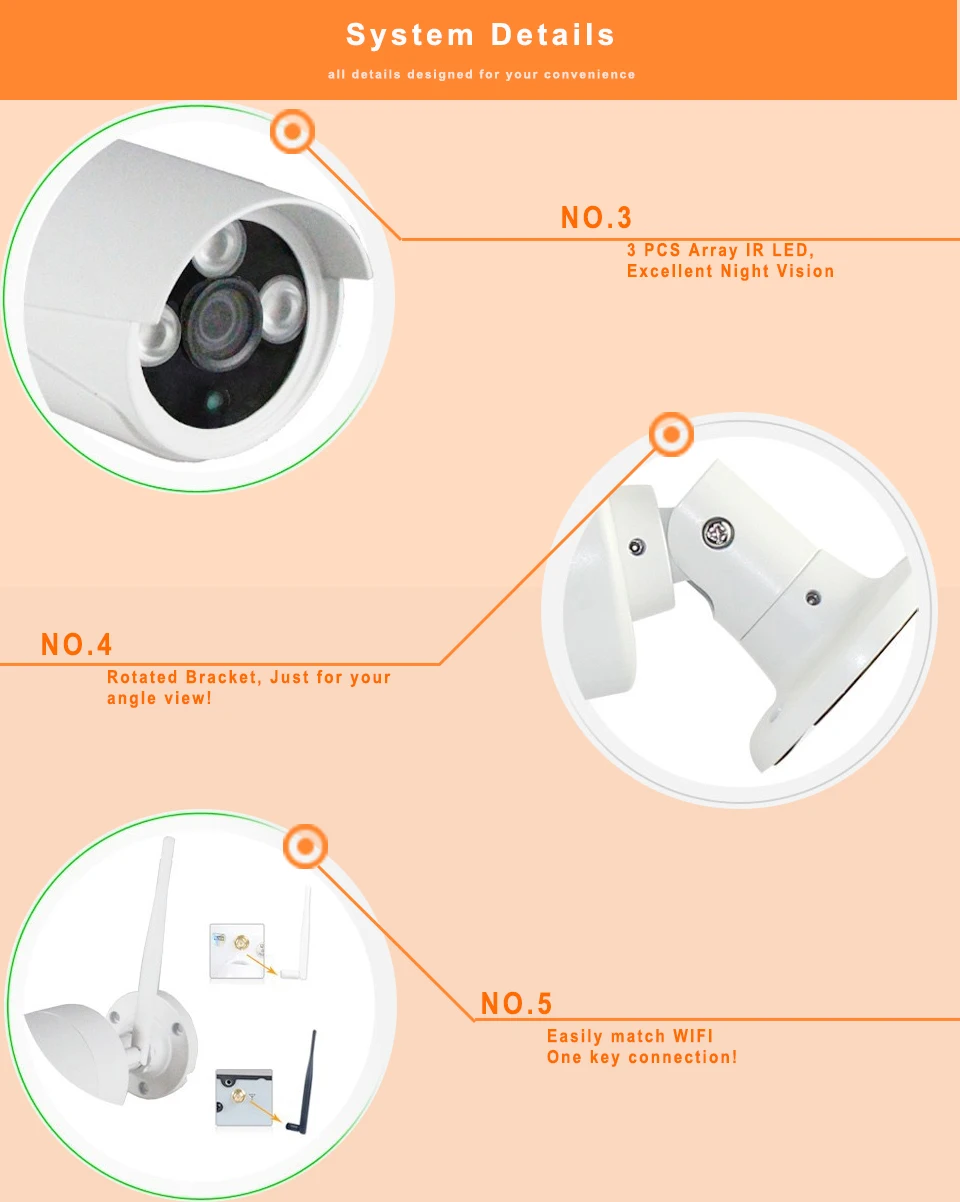 System Details

all details designed for your convenience

NO.3

3 PCS Array IR LED, Excellent Night Vision

NO.4

Rotated Bracket, Just for your angle view!

NO.5

Easily match WIFI
One key connection!