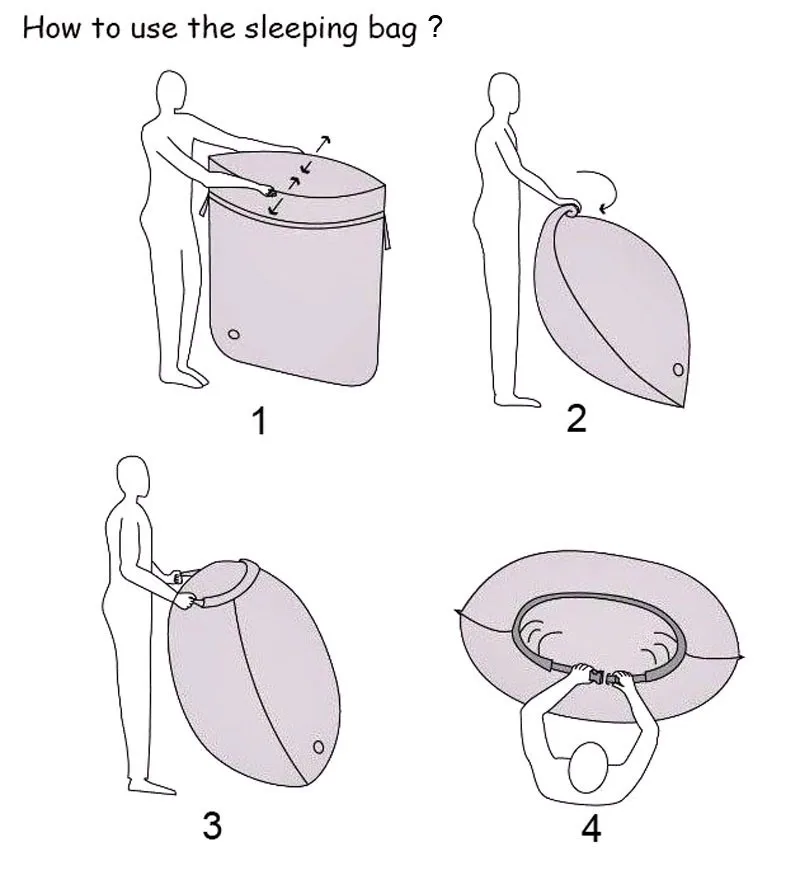 How to use the sleeping bag ?

1

2

3

4