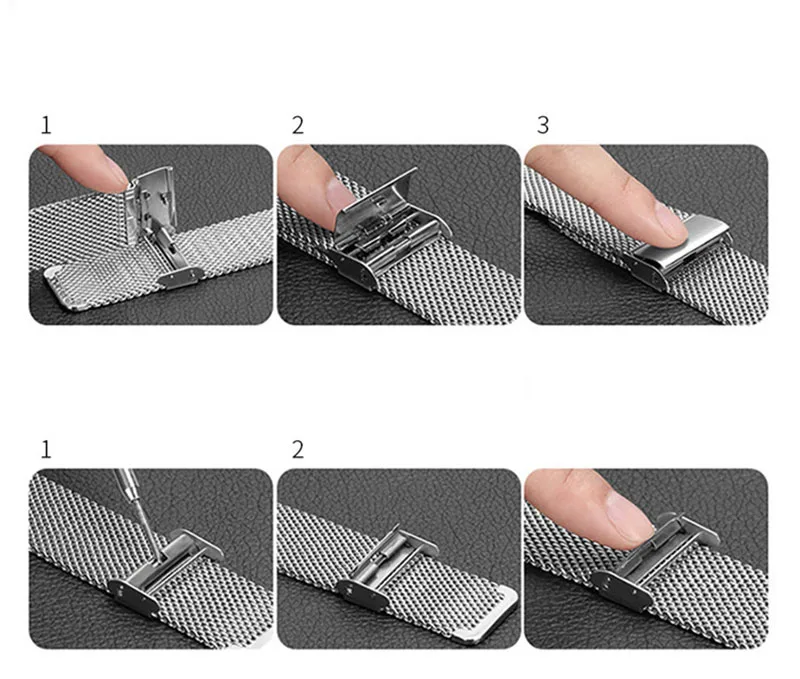 1

2

3

1

2