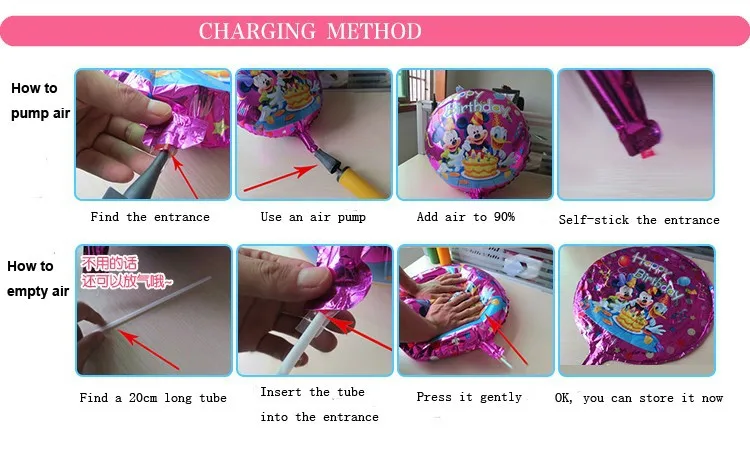 CHARGING METHOD

How to pump air

Find the entrance

Use an air pump

Happy Birthday

Add air to 90%

Self-stick the entrance

How to empty air

不用的话
还可以放气哦~

Find a 20cm long tube

Insert the tube into the entrance

Press it gently

Happy Birthday

OK, you can store it now