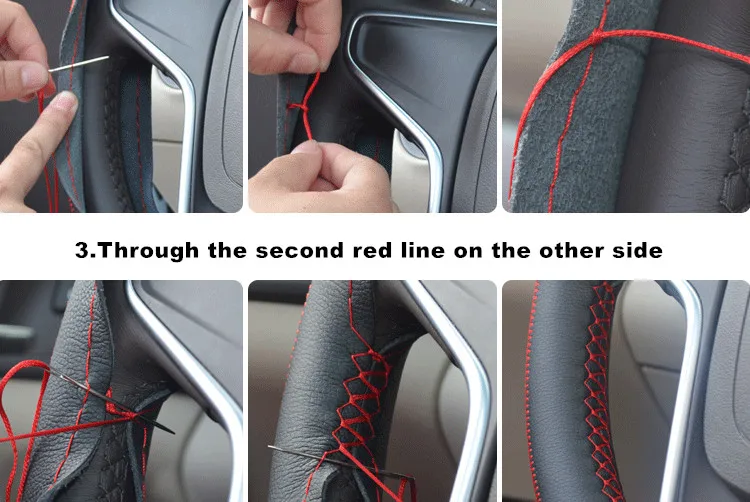 3.Through the second red line on the other side