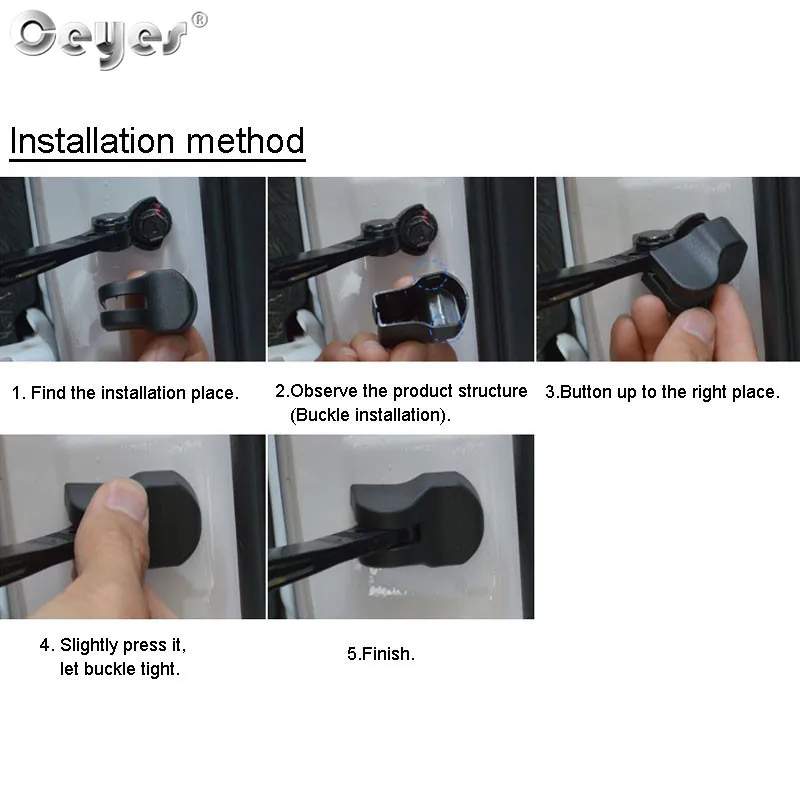 Ceyes®

Installation method

1. Find the installation place.

2.Observe the product structure (Buckle installation).

3.Button up to the right place.

4. Slightly press it, let buckle tight.

5.Finish.