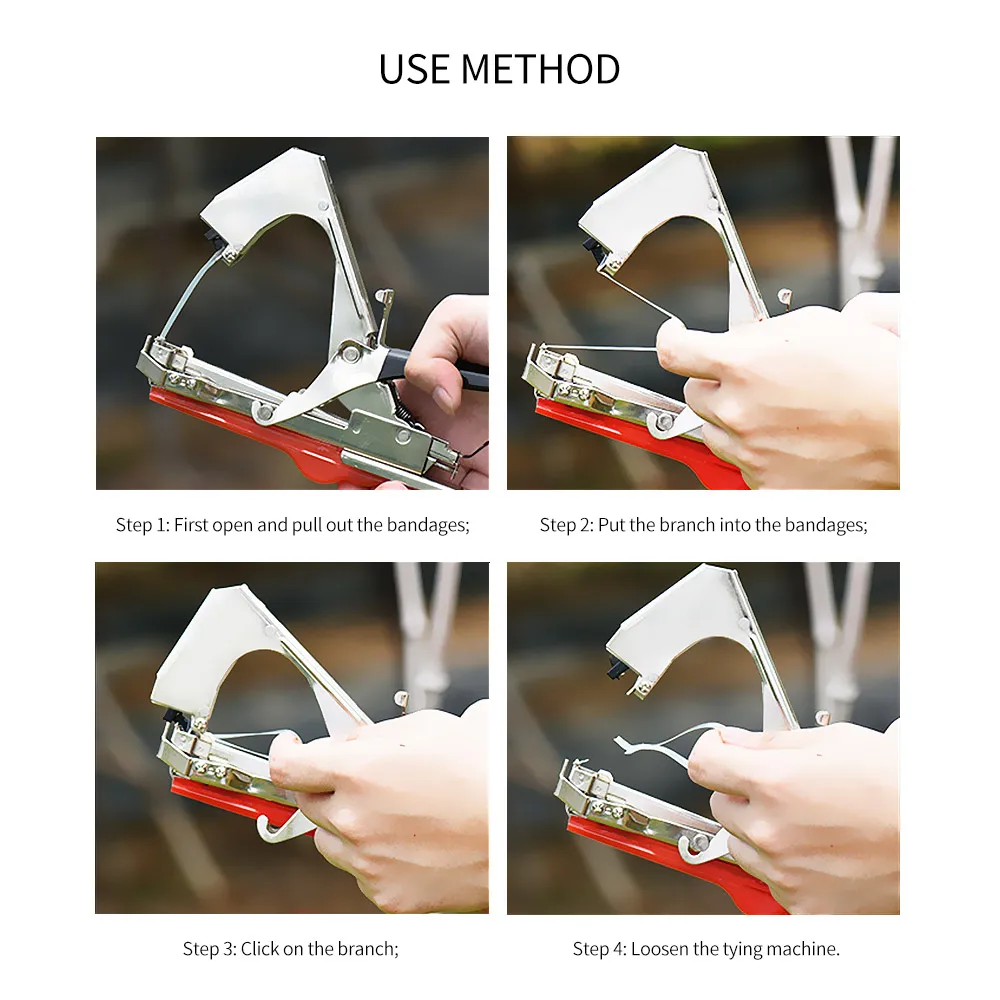 USE METHOD

Step 1: First open and pull out the bandages;

Step 2: Put the branch into the bandages;

Step 3: Click on the branch;

Step 4: Loosen the tying machine.