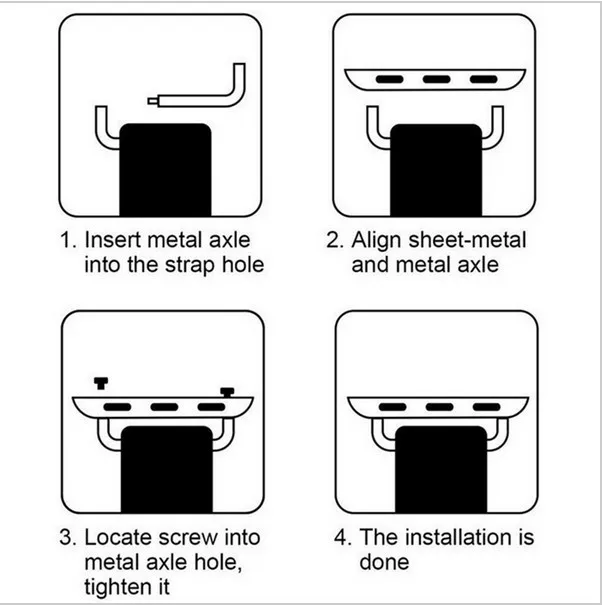 1. Insert metal axle into the strap hole

2. Align sheet-metal and metal axle

3. Locate screw into metal axle hole, tighten it

4. The installation is done