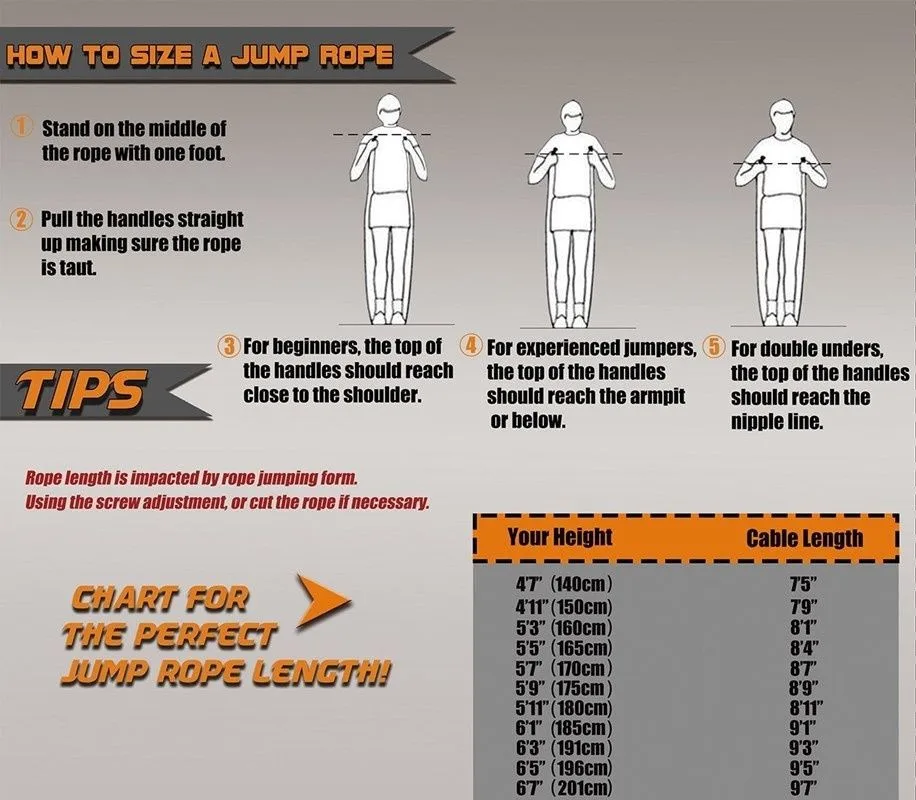 HOW TO SIZE A JUMP ROPE

1 Stand on the middle of the rope with one foot.

2 Pull the handles straight up making sure the rope is taut.

3 For beginners, the top of the handles should reach close to the shoulder.

4 For experienced jumpers, the top of the handles should reach the armpit or below.

5 For double unders, the top of the handles should reach the nipple line.

TIPS

Rope length is impacted by rope jumping form.
Using the screw adjustment, or cut the rope if necessary.

CHART FOR THE PERFECT JUMP ROPE LENGTH!

| Your Height | Cable Length |
|---|---|
| 4'7" (140cm) | 7'5" |
| 4'11" (150cm) | 7'9" |
| 5'3" (160cm) | 8'1" |
| 5'5" (165cm) | 8'4" |
| 5'7" (170cm) | 8'7" |
| 5'9" (175cm) | 8'9" |
| 5'11" (180cm) | 8'11" |
| 6'1" (185cm) | 9'1" |
| 6'3" (191cm) | 9'3" |
| 6'5" (196cm) | 9'5" |
| 6'7" (201cm) | 9'7" |