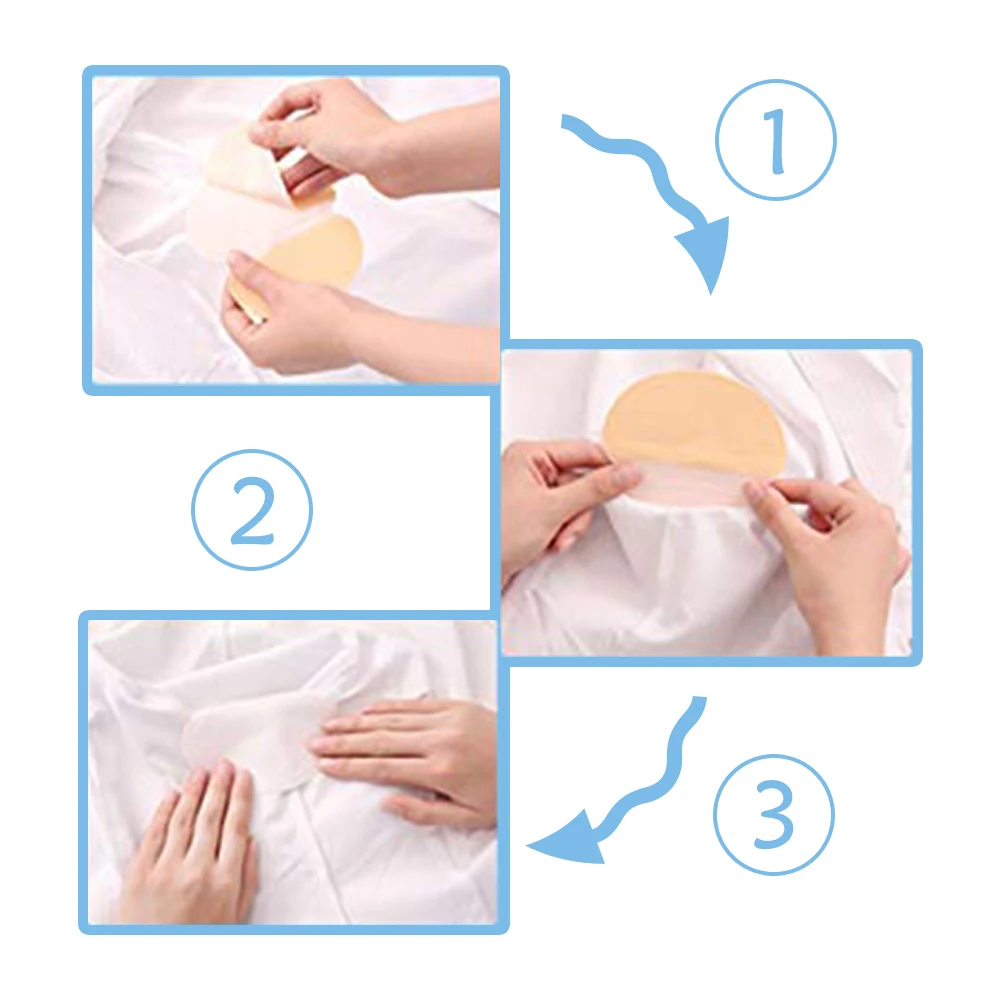 ①

②

③