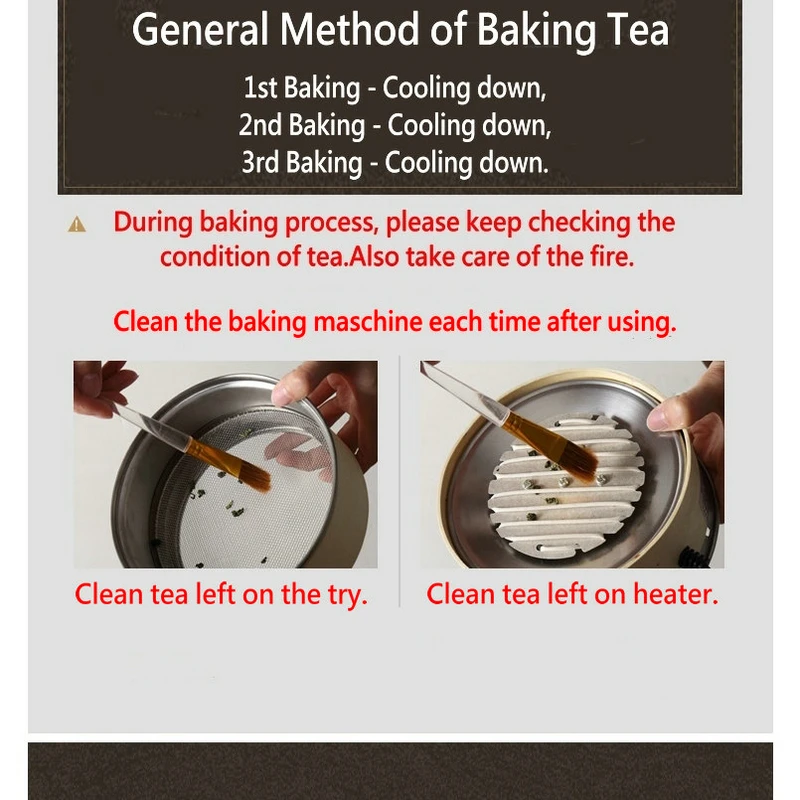 General Method of Baking Tea

1st Baking - Cooling down,
2nd Baking - Cooling down,
3rd Baking - Cooling down.

During baking process, please keep checking the condition of tea.Also take care of the fire.

Clean the baking maschine each time after using.

Clean tea left on the try.

Clean tea left on heater.