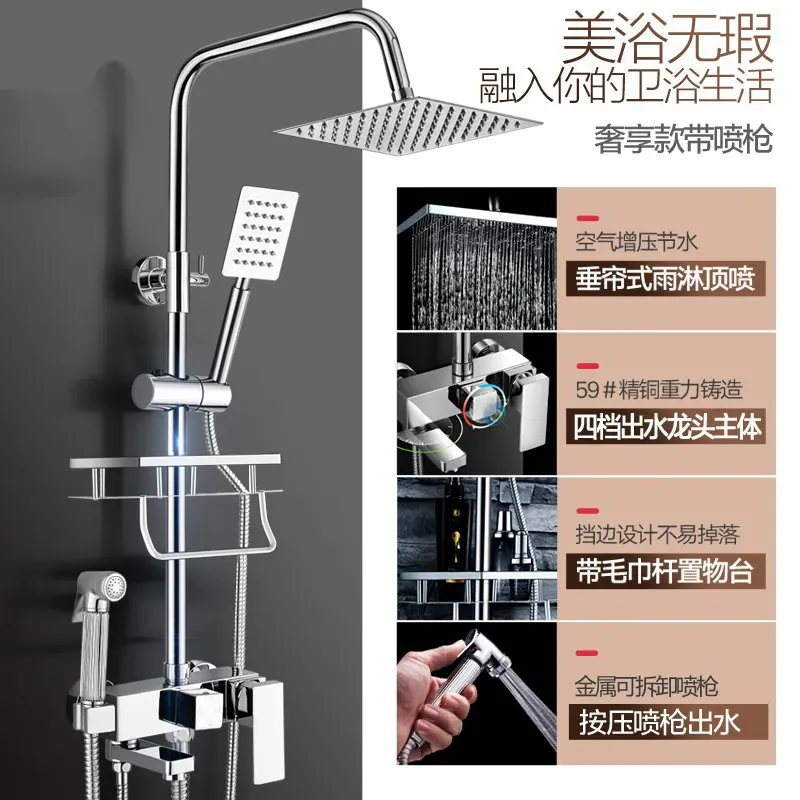 美浴无瑕
融入你的卫浴生活
奢享款带喷枪

空气增压节水
垂帘式雨淋顶喷

59＃精铜重力铸造
四档出水龙头主体

挡边设计不易掉落
带毛巾杆置物台

金属可拆卸喷枪
按压喷枪出水