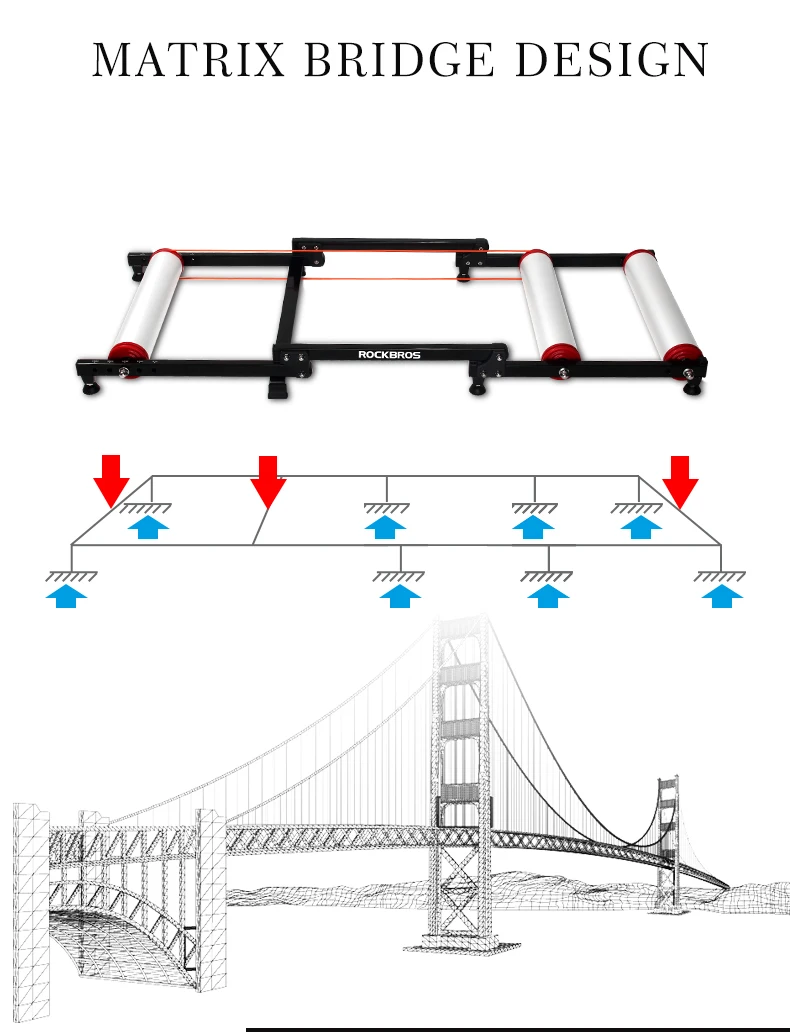 MATRIX BRIDGE DESIGN

ROCKBROS