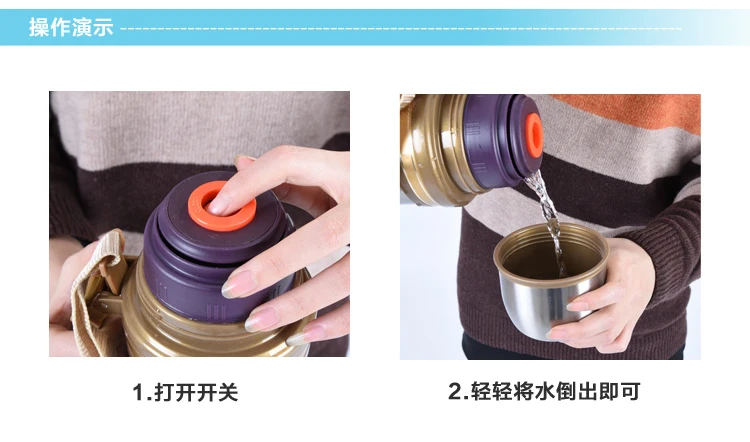 操作演示

1.打开开关

2.轻轻将水倒出即可