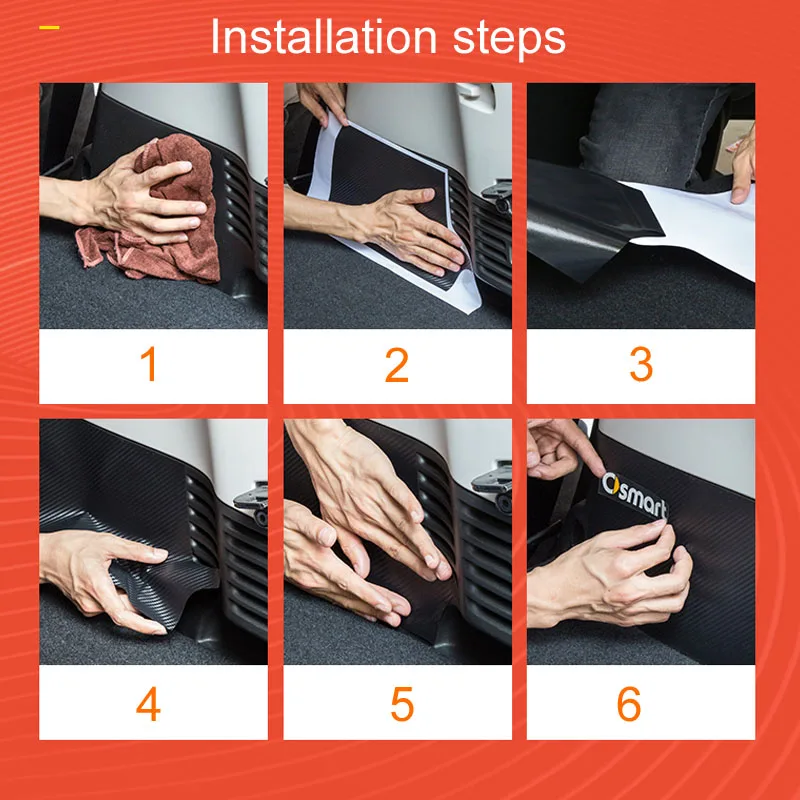 Installation steps

1

2

3

4

5

smart

6