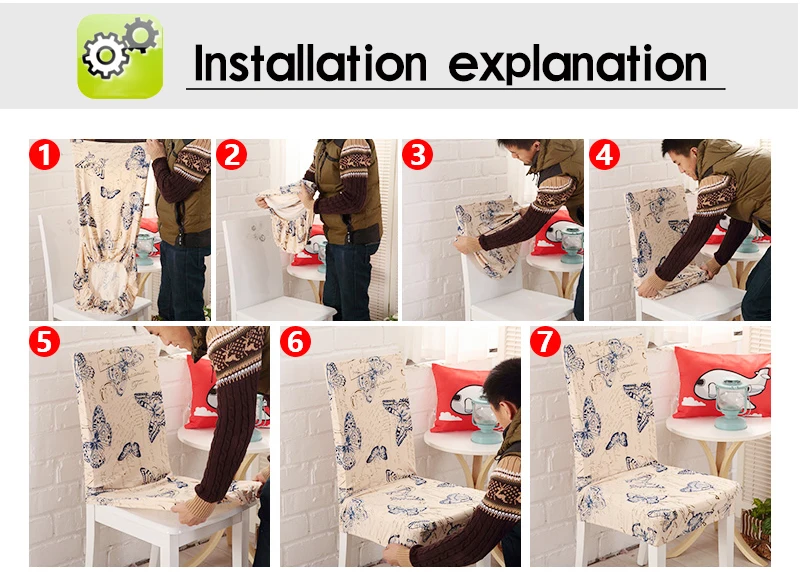 Installation explanation

1

2

3

4

5

6

7