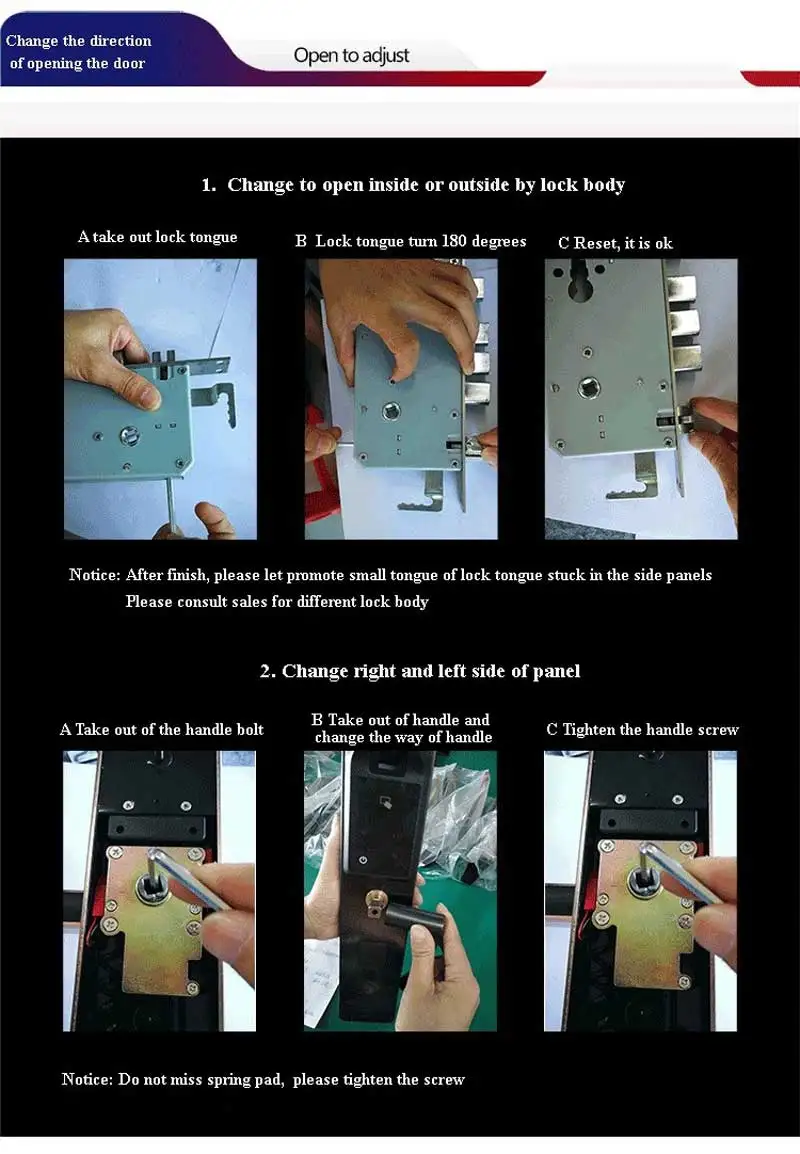 Change the direction of opening the door

Open to adjust

1. Change to open inside or outside by lock body

A take out lock tongue

B Lock tongue turn 180 degrees

C Reset, it is ok

Notice: After finish, please let promote small tongue of lock tongue stuck in the side panels
Please consult sales for different lock body

2. Change right and left side of panel

A Take out of the handle bolt

B Take out of handle and change the way of handle

C Tighten the handle screw

Notice: Do not miss spring pad, please tighten the screw