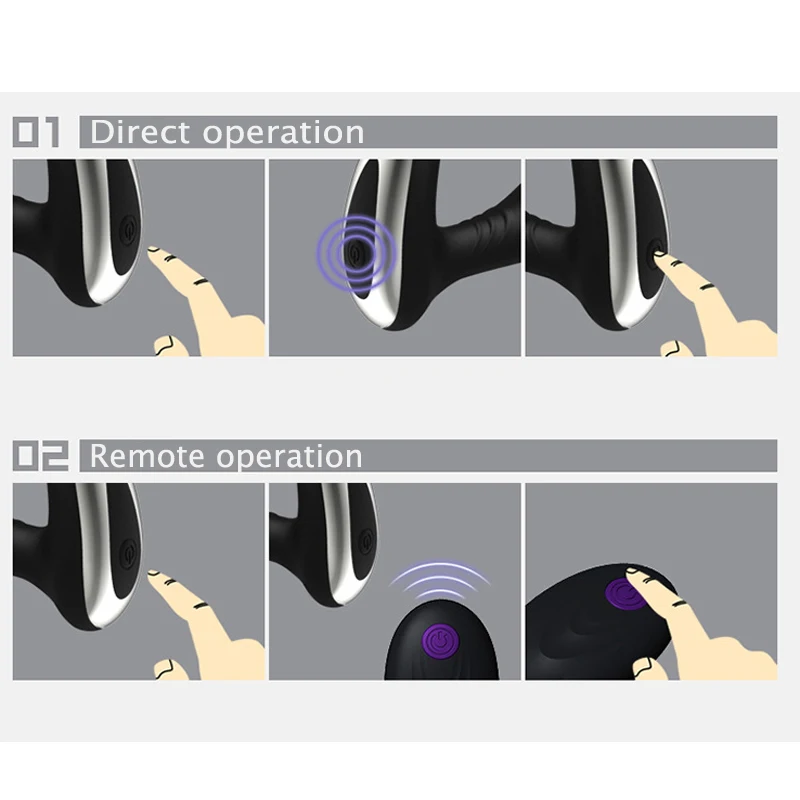 01 Direct operation

02 Remote operation