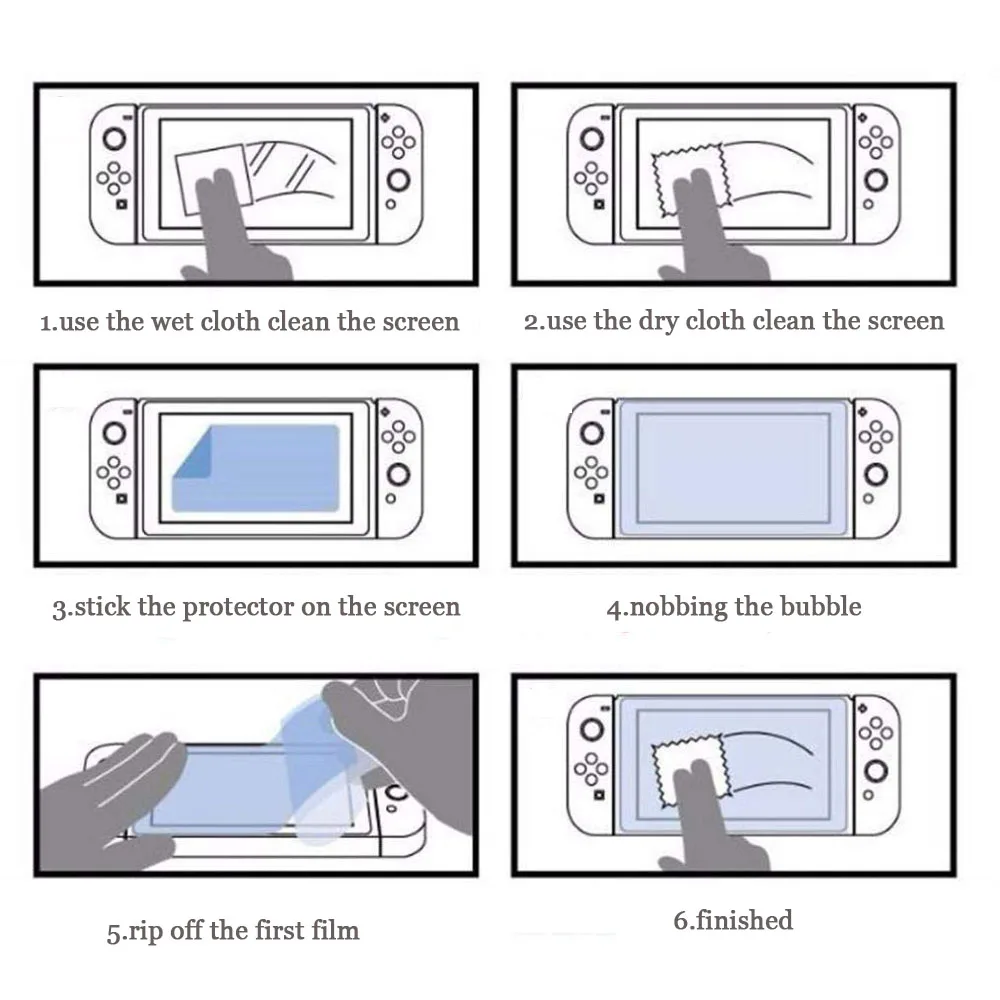 1.use the wet cloth clean the screen

2.use the dry cloth clean the screen

3.stick the protector on the screen

4.nobbing the bubble

5.rip off the first film

6.finished