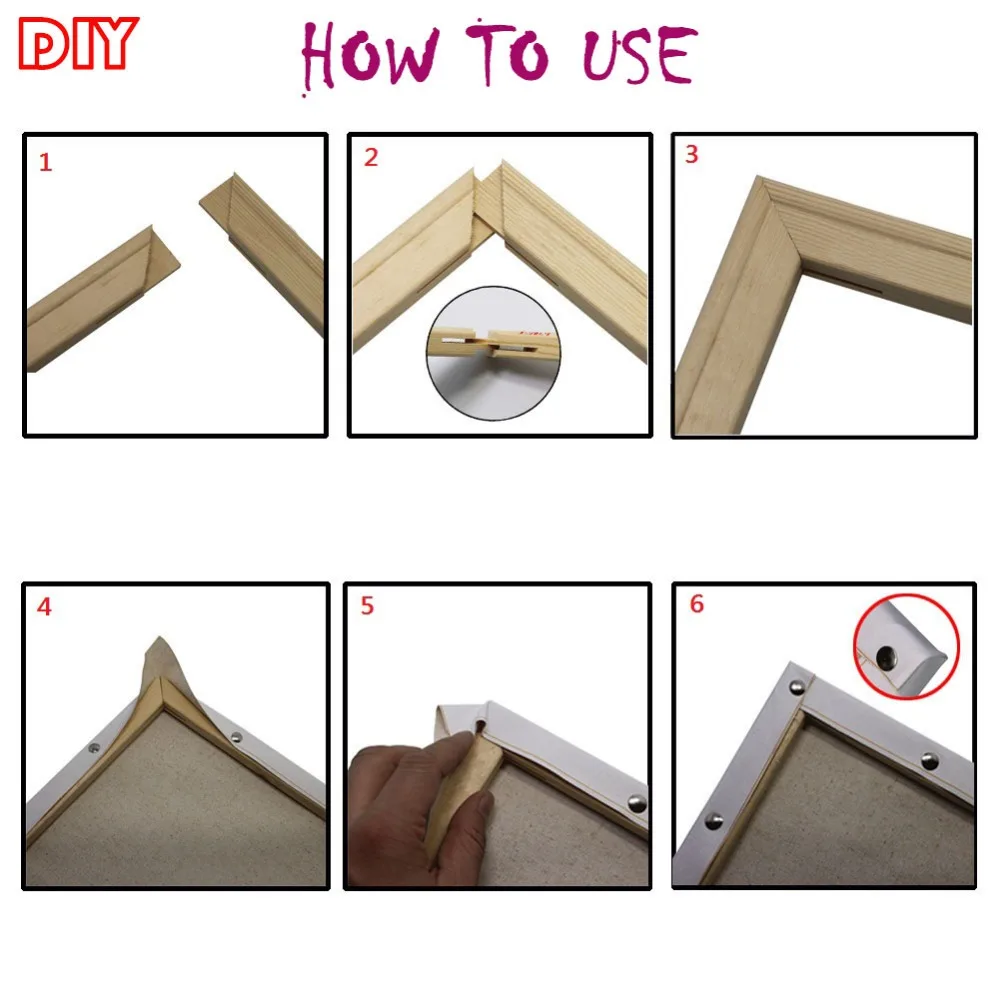 DIY

HOW TO USE

1

2

3

4

5

6