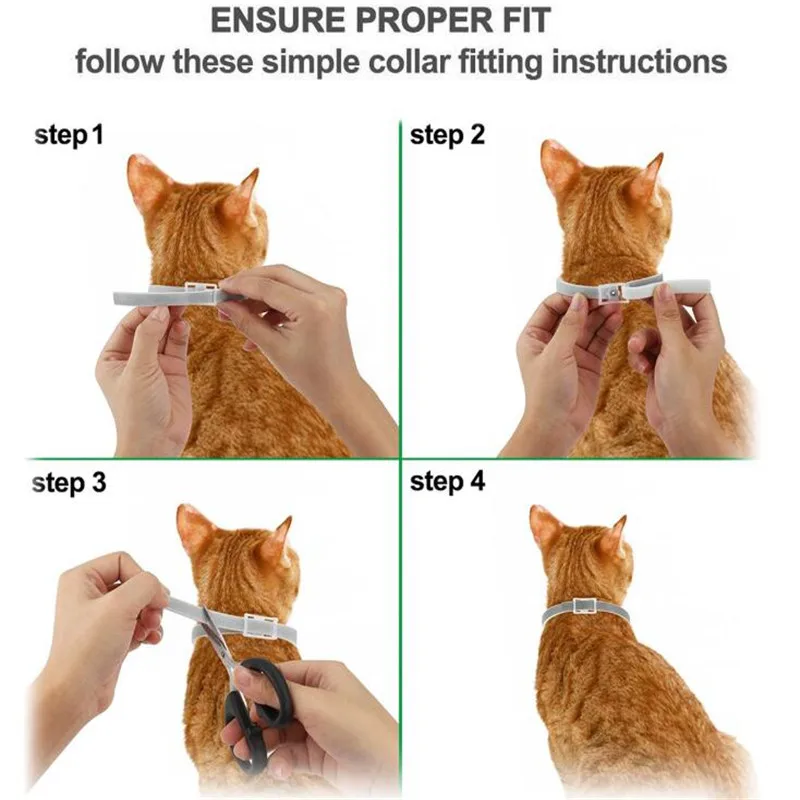 ENSURE PROPER FIT
follow these simple collar fitting instructions

step 1

step 2

step 3

step 4