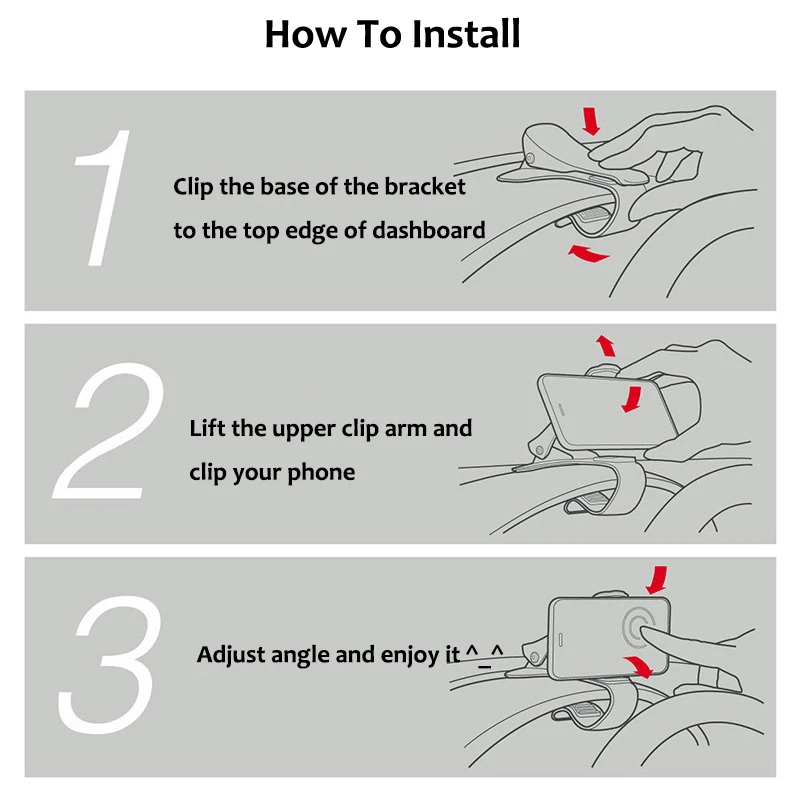 How To Install

1

Clip the base of the bracket to the top edge of dashboard

2

Lift the upper clip arm and clip your phone

3

Adjust angle and enjoy it ^_^