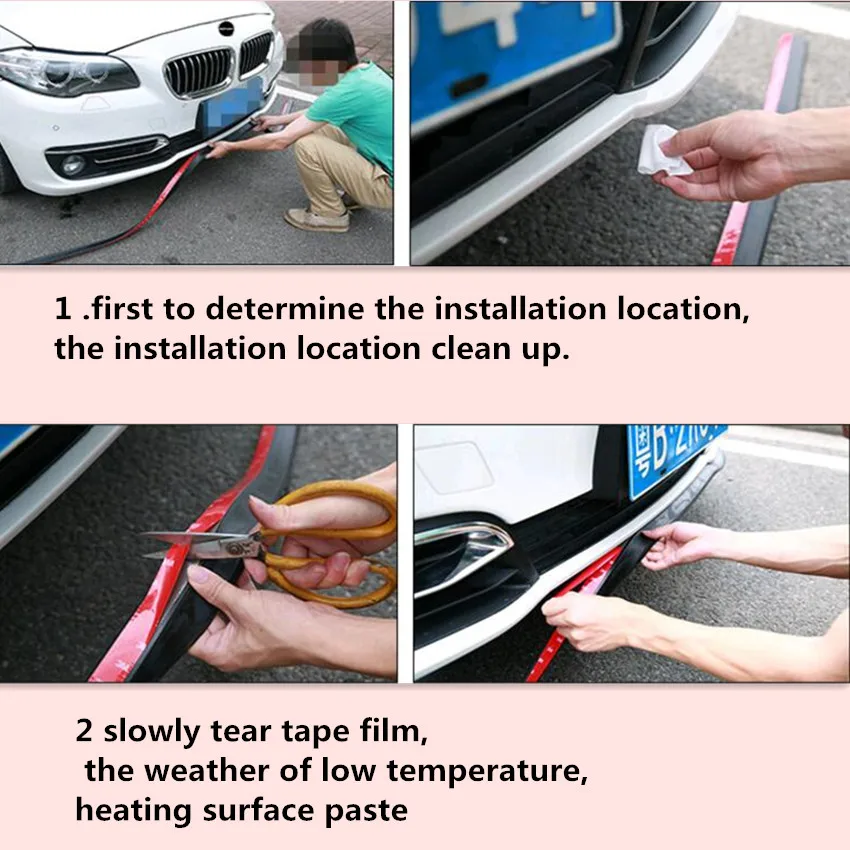 1 .first to determine the installation location, the installation location clean up.

2 slowly tear tape film,
the weather of low temperature,
heating surface paste