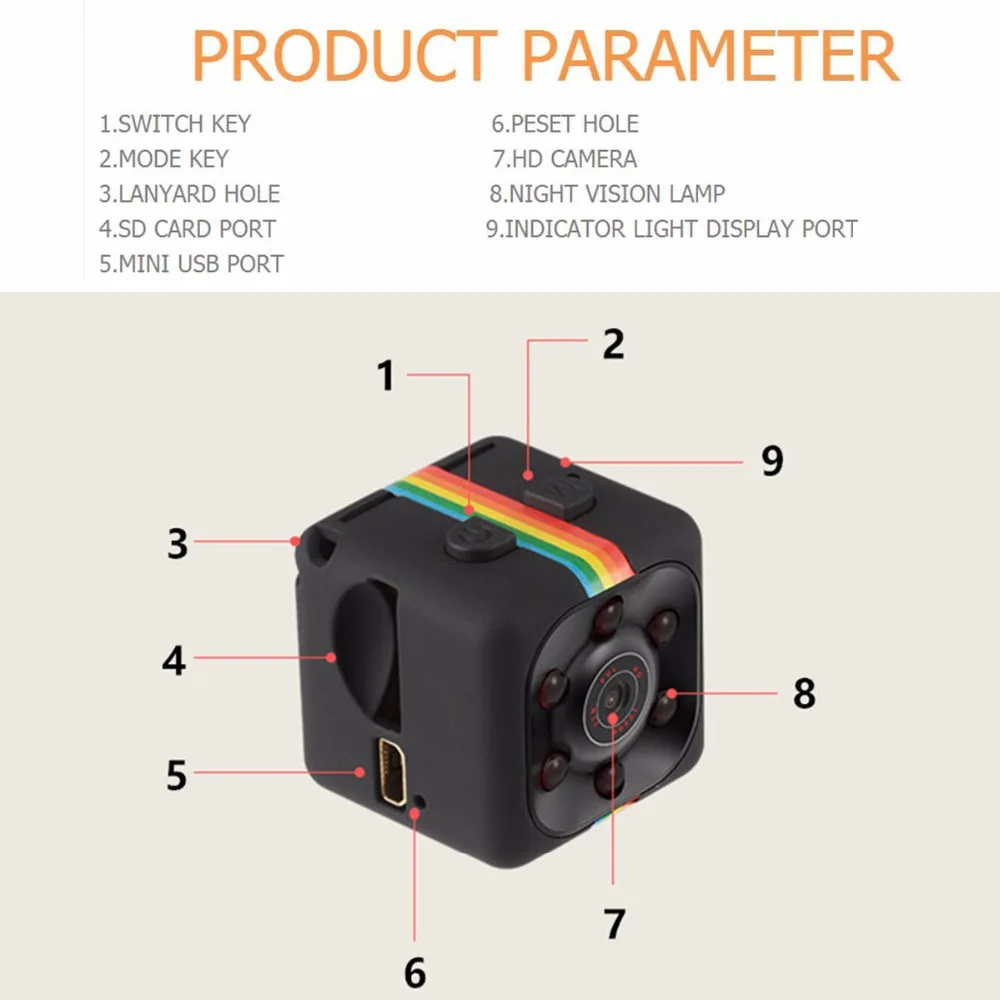 PRODUCT PARAMETER

1.SWITCH KEY
2.MODE KEY
3.LANYARD HOLE
4.SD CARD PORT
5.MINI USB PORT

6.PESET HOLE
7.HD CAMERA
8.NIGHT VISION LAMP
9.INDICATOR LIGHT DISPLAY PORT

1
2
9
3
4
8
5
7
6