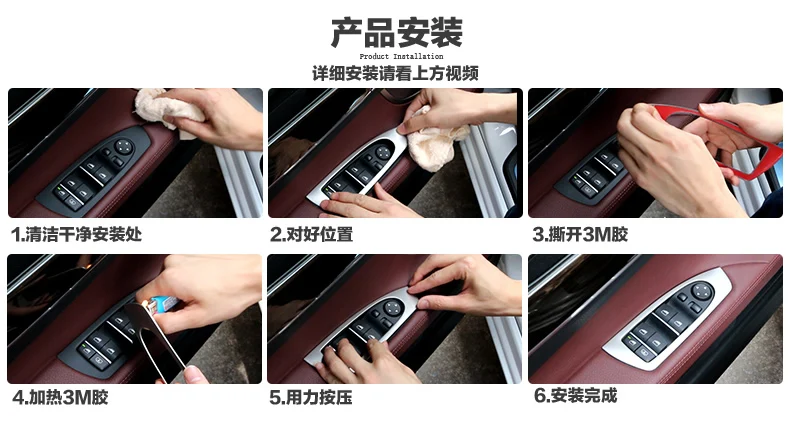 产品安装

Product Installation

详细安装请看上方视频

1.清洁干净安装处

2.对好位置

3.撕开3M胶

4.加热3M胶

5.用力按压

6.安装完成